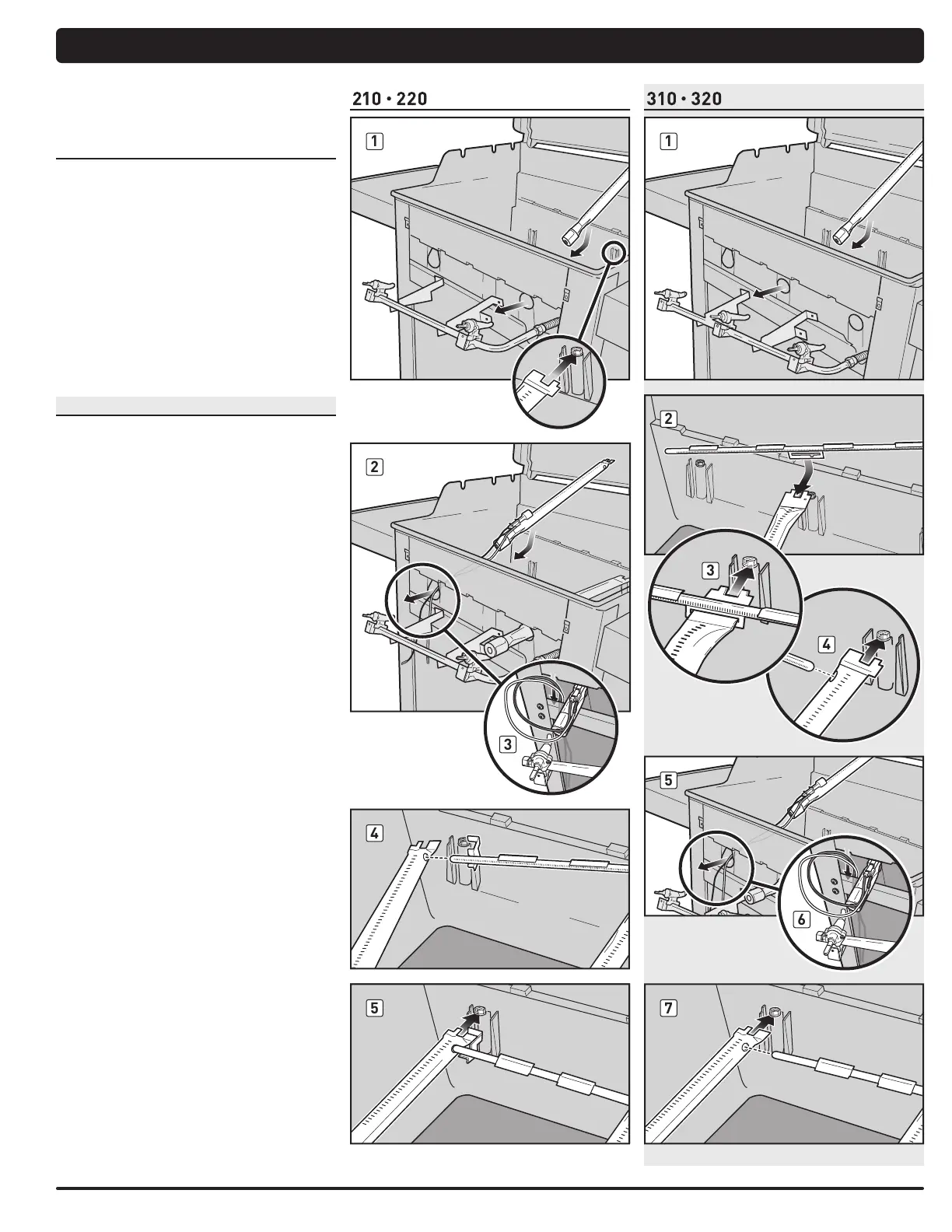 210 • 220

1

2

3

4

5

310 • 320

1

2

3

4

5

6

7