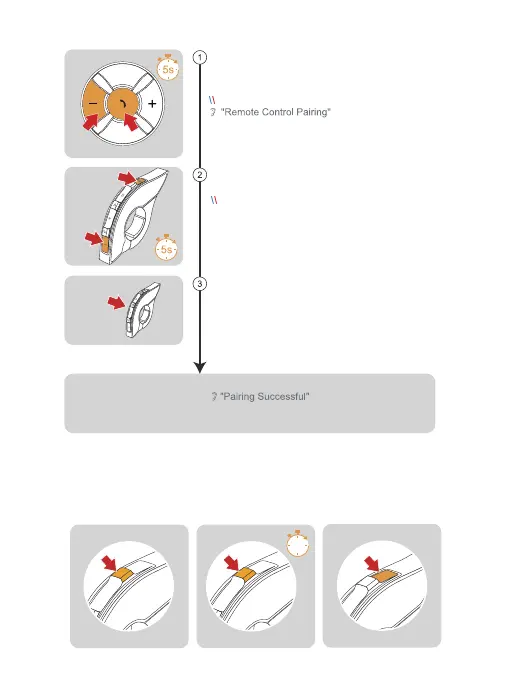 5s

−

+

1

"Remote Control Pairing"

2

5s

3

"Pairing Successful"