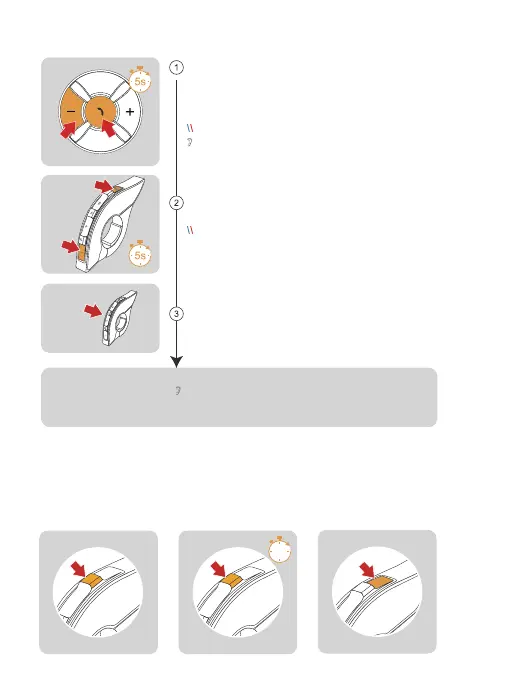 5s
−
+
1
2
5s
3