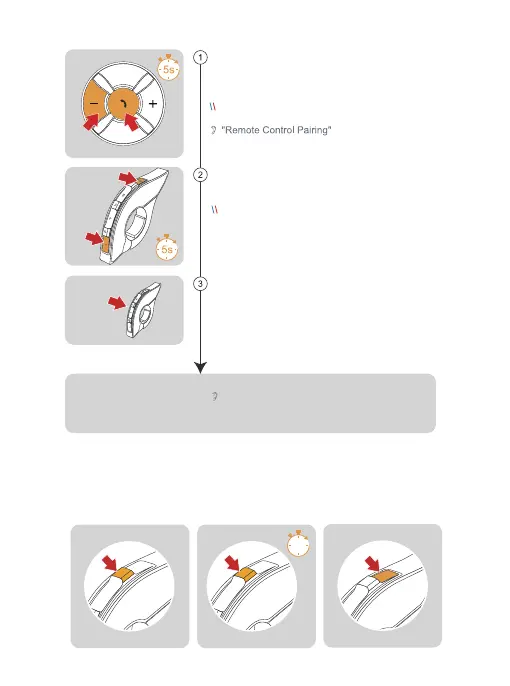 5s

−

+

1

"Remote Control Pairing"

2

5s

3