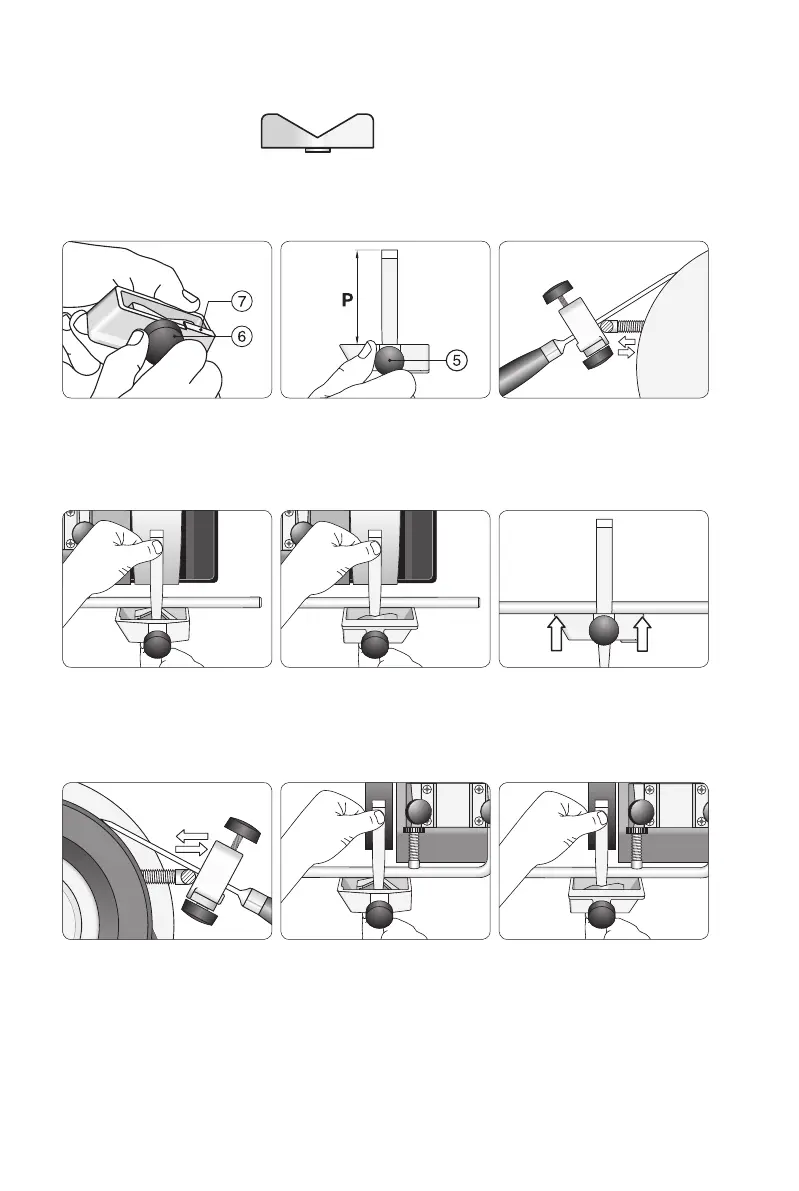 7
6
P
5