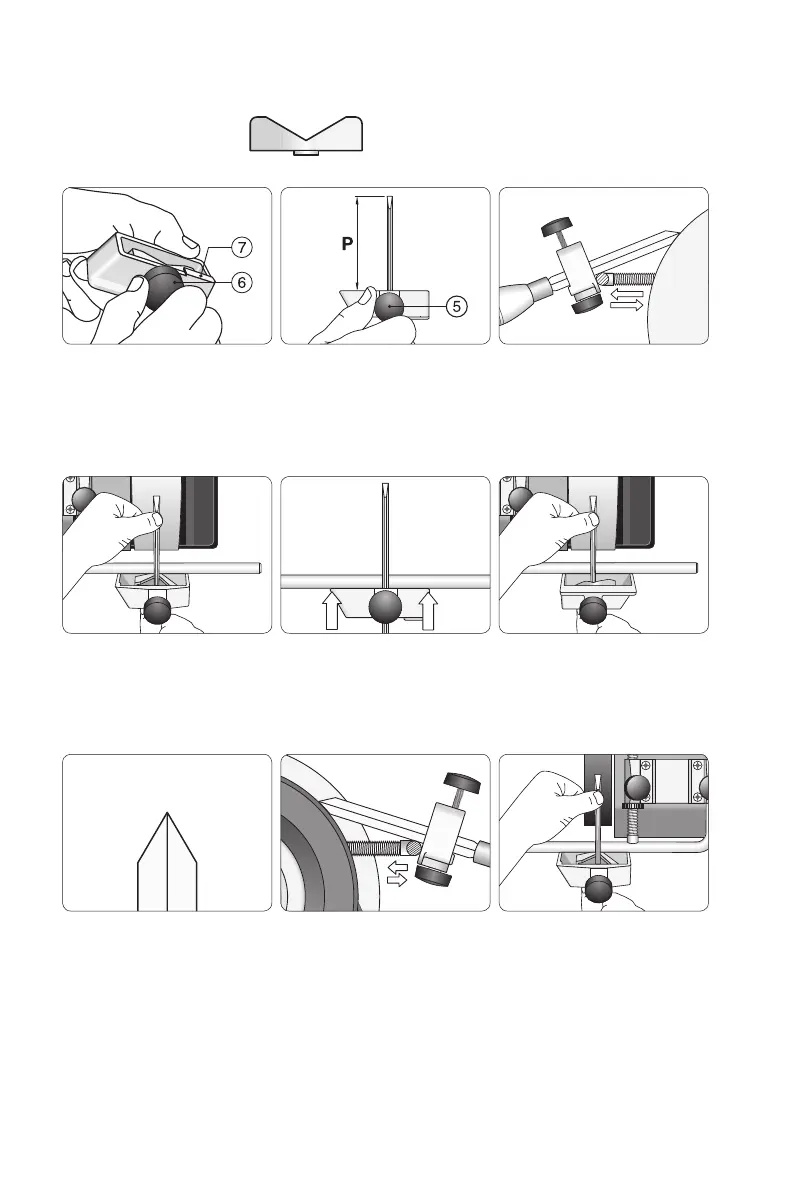 7
6
P
5