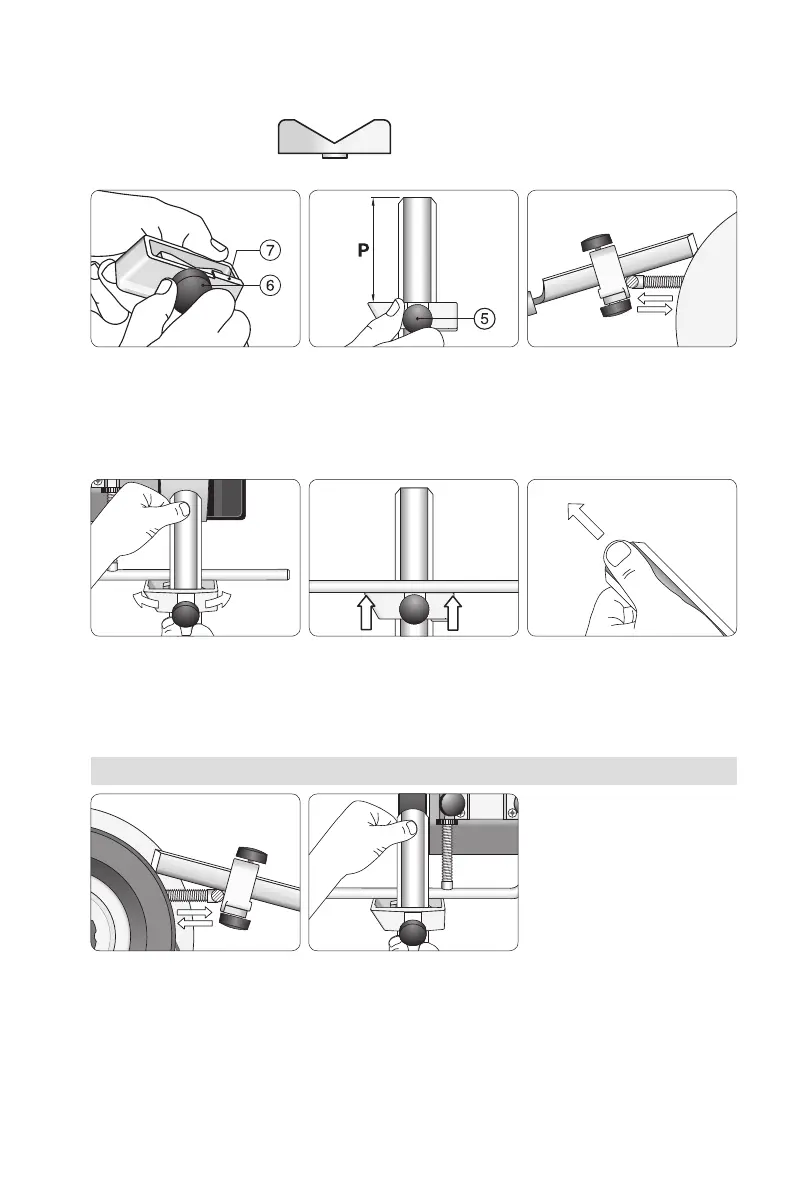 7
6
P
5