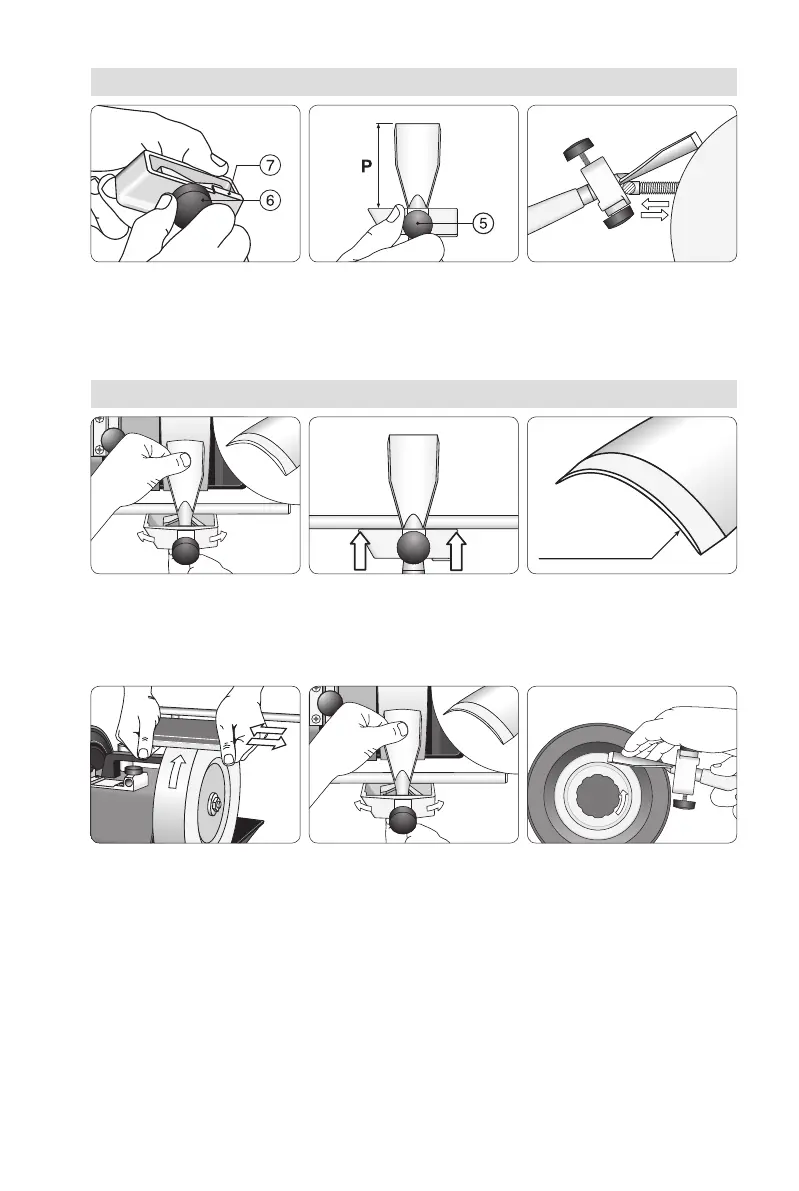 7

6

P

5