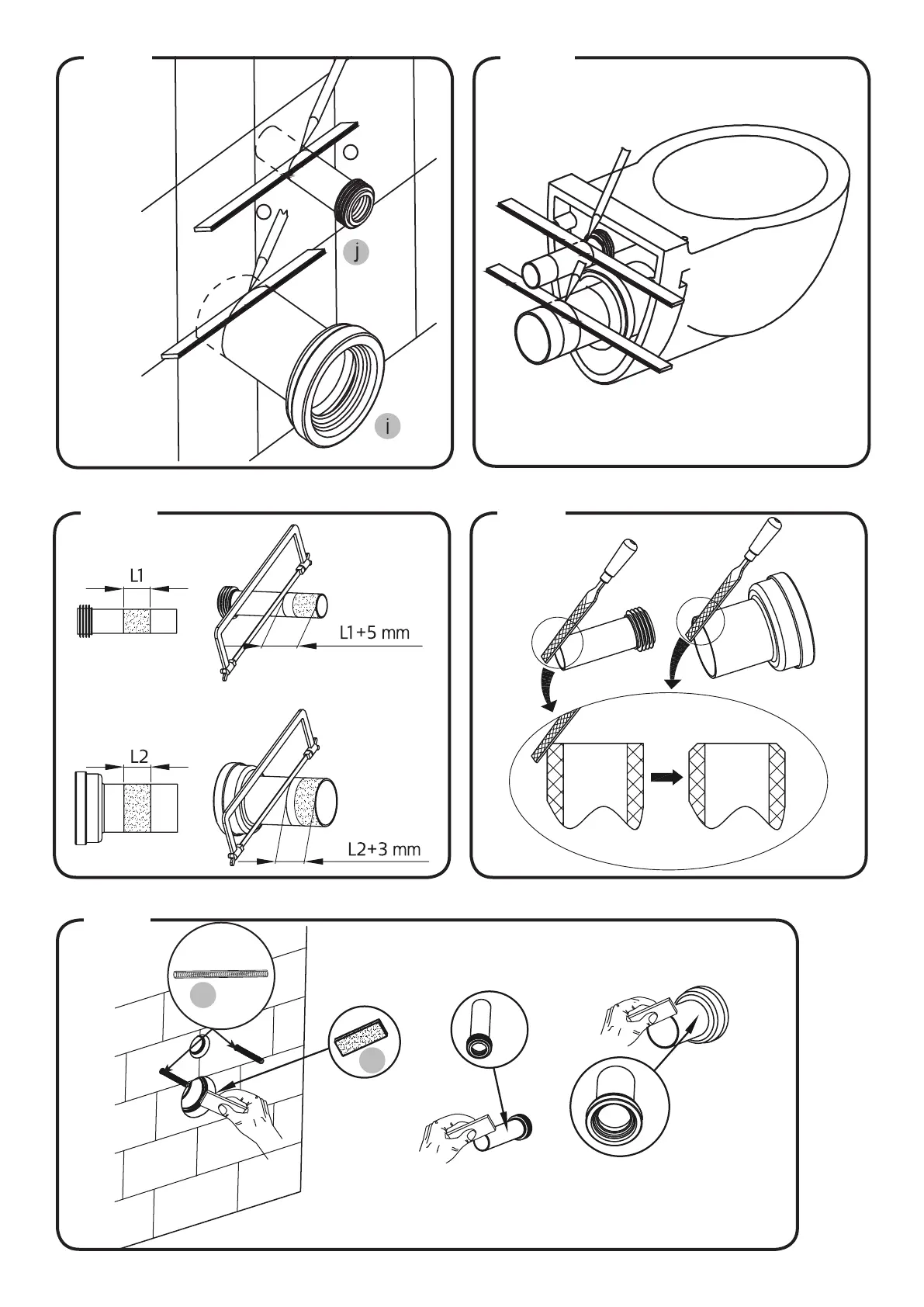 j

i

L1

L1+5 mm

L2

L2+3 mm