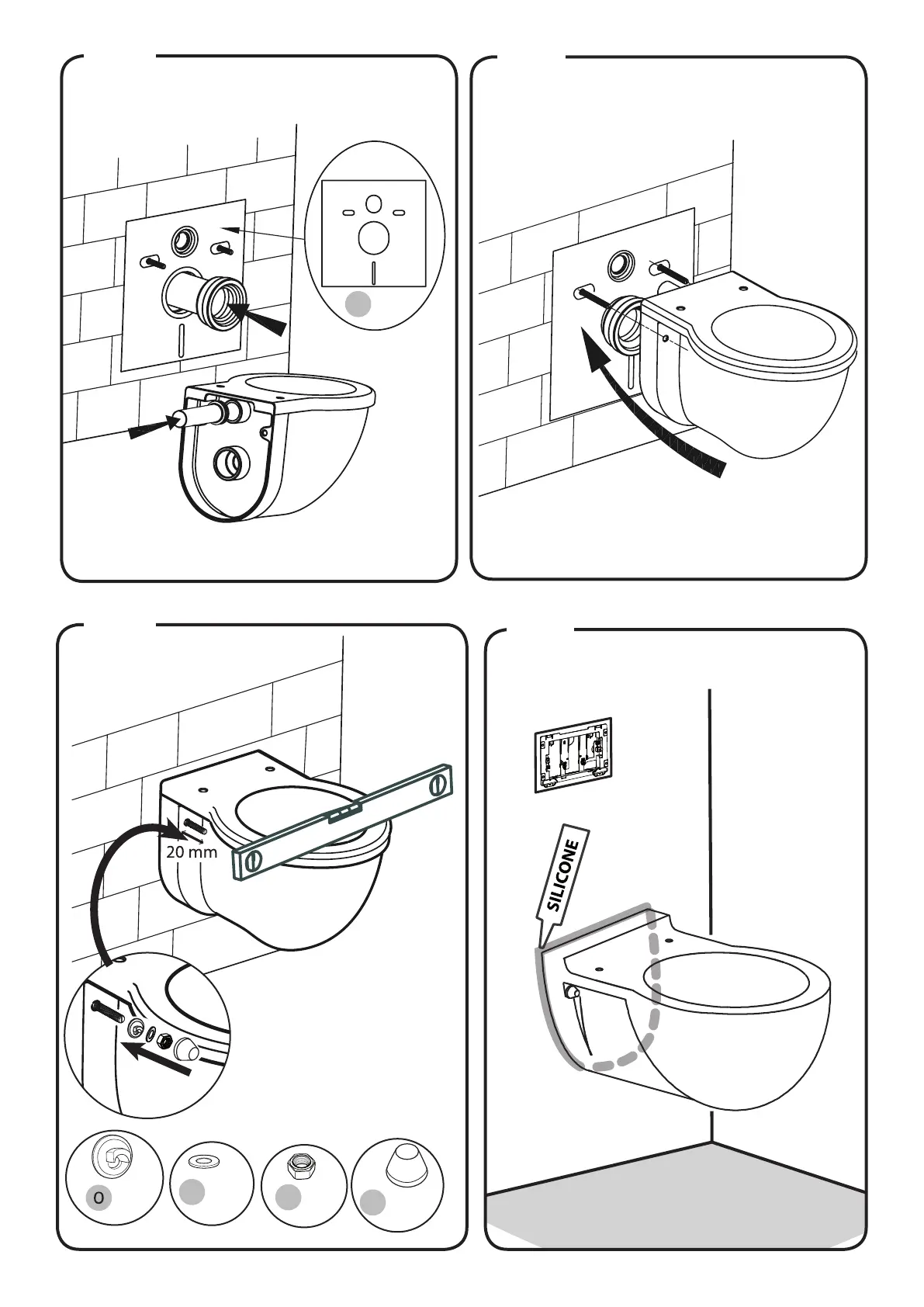 20 mm

O

SILICONE