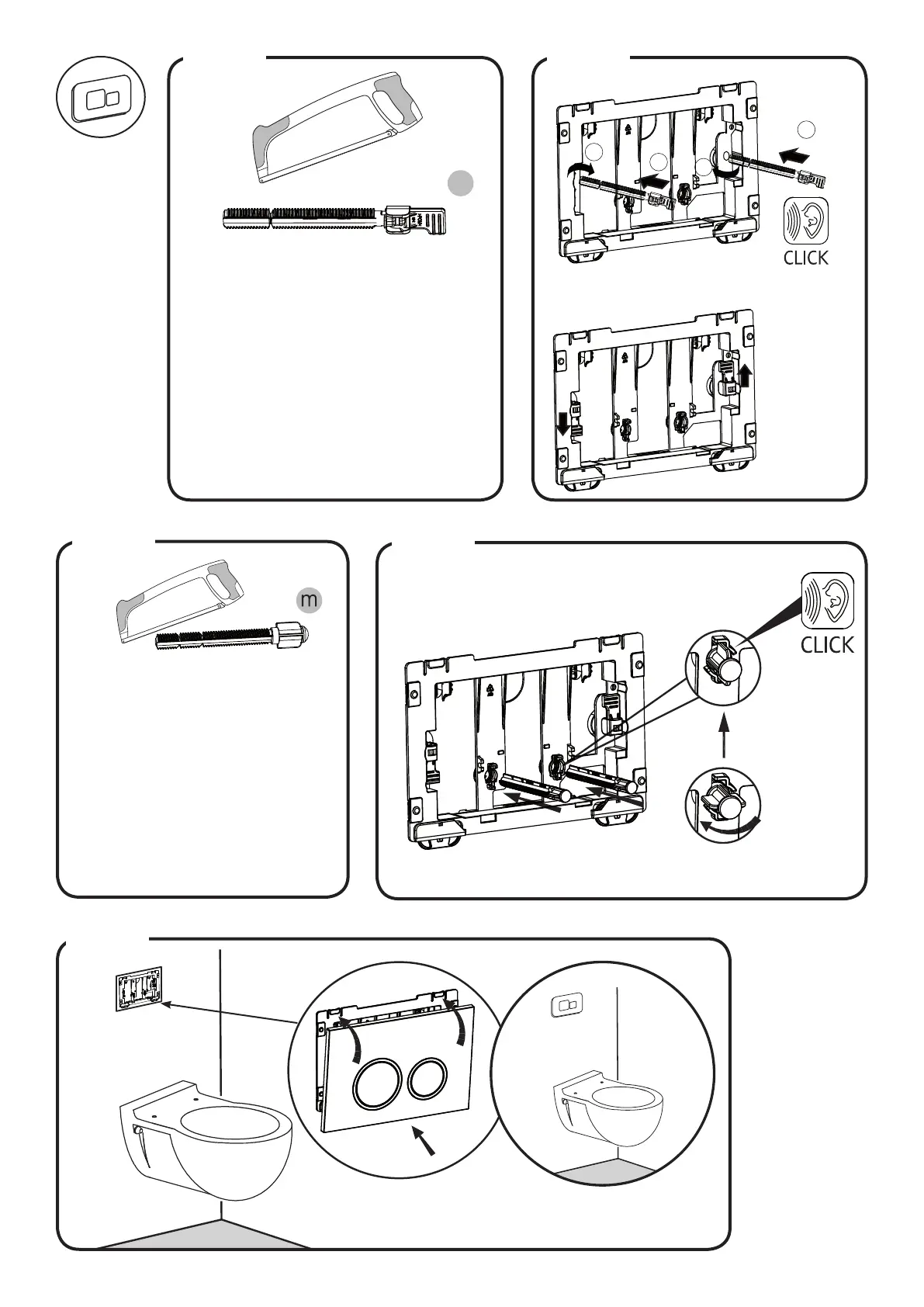 CLICK

m

CLICK