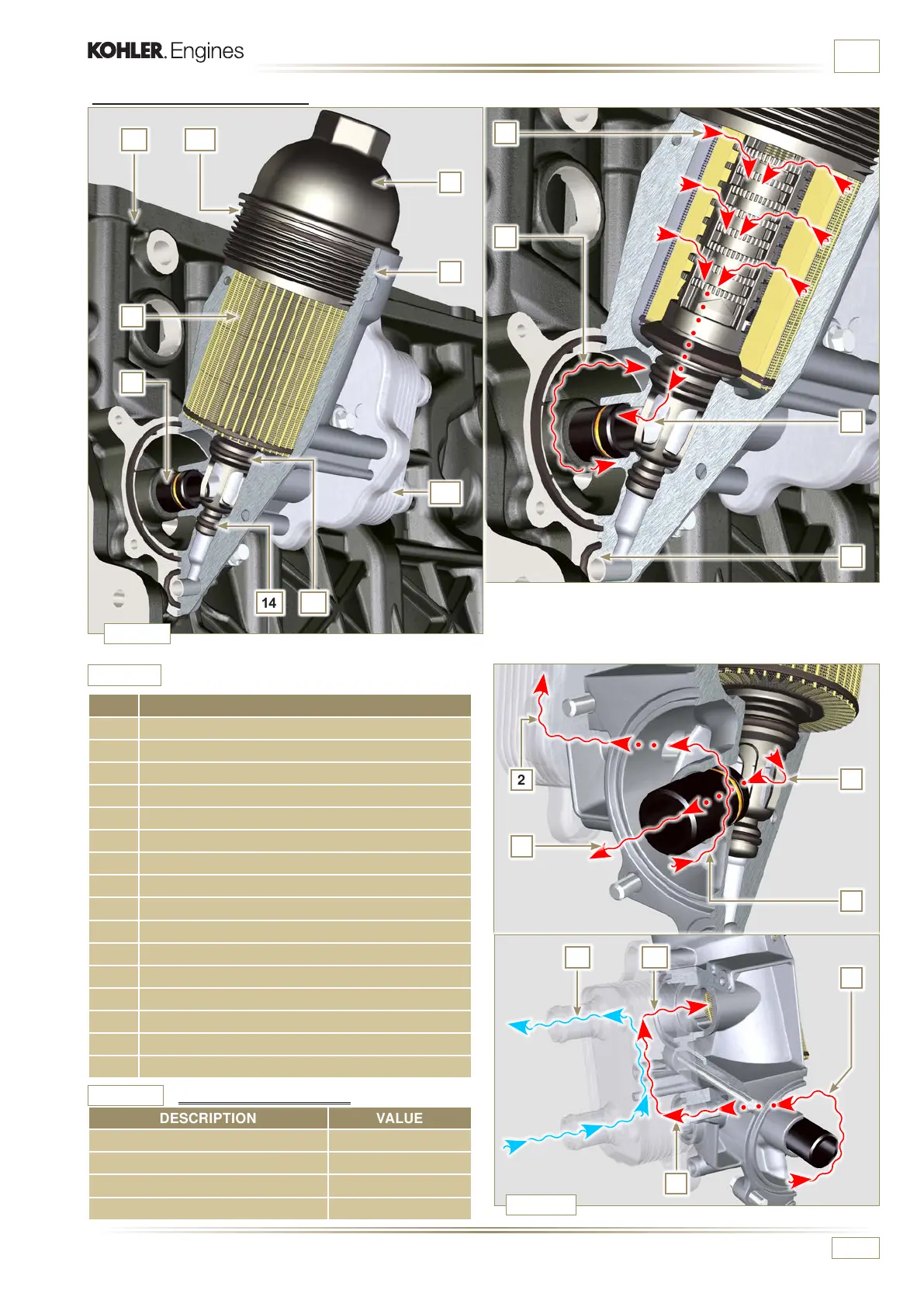 KOHLER. Engines

14

2

| DESCRIPTION | VALUE |
|---|---|
| | |
| | |
| | |
| | |