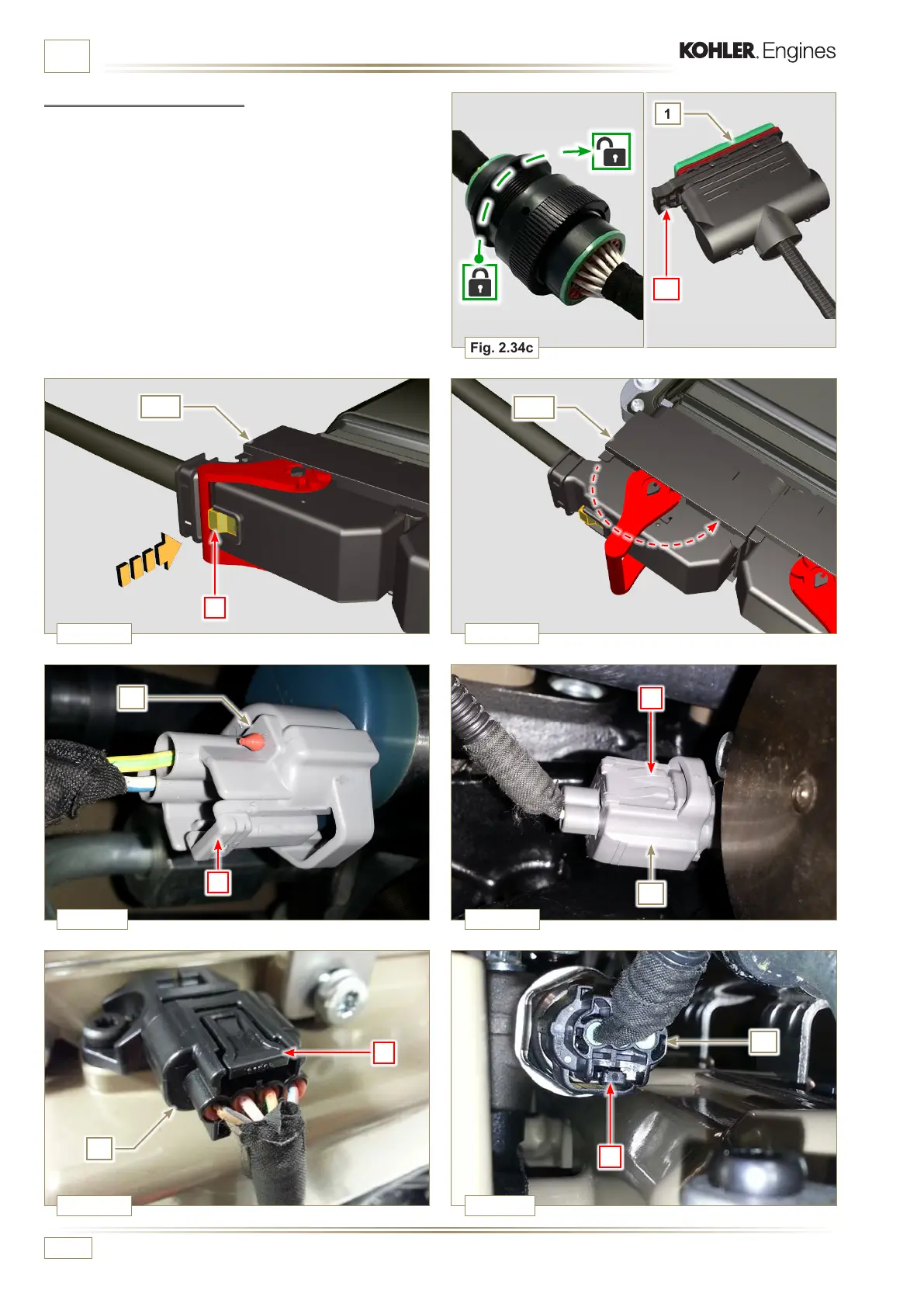 KOHLER. Engines

1

Fig. 2.34c