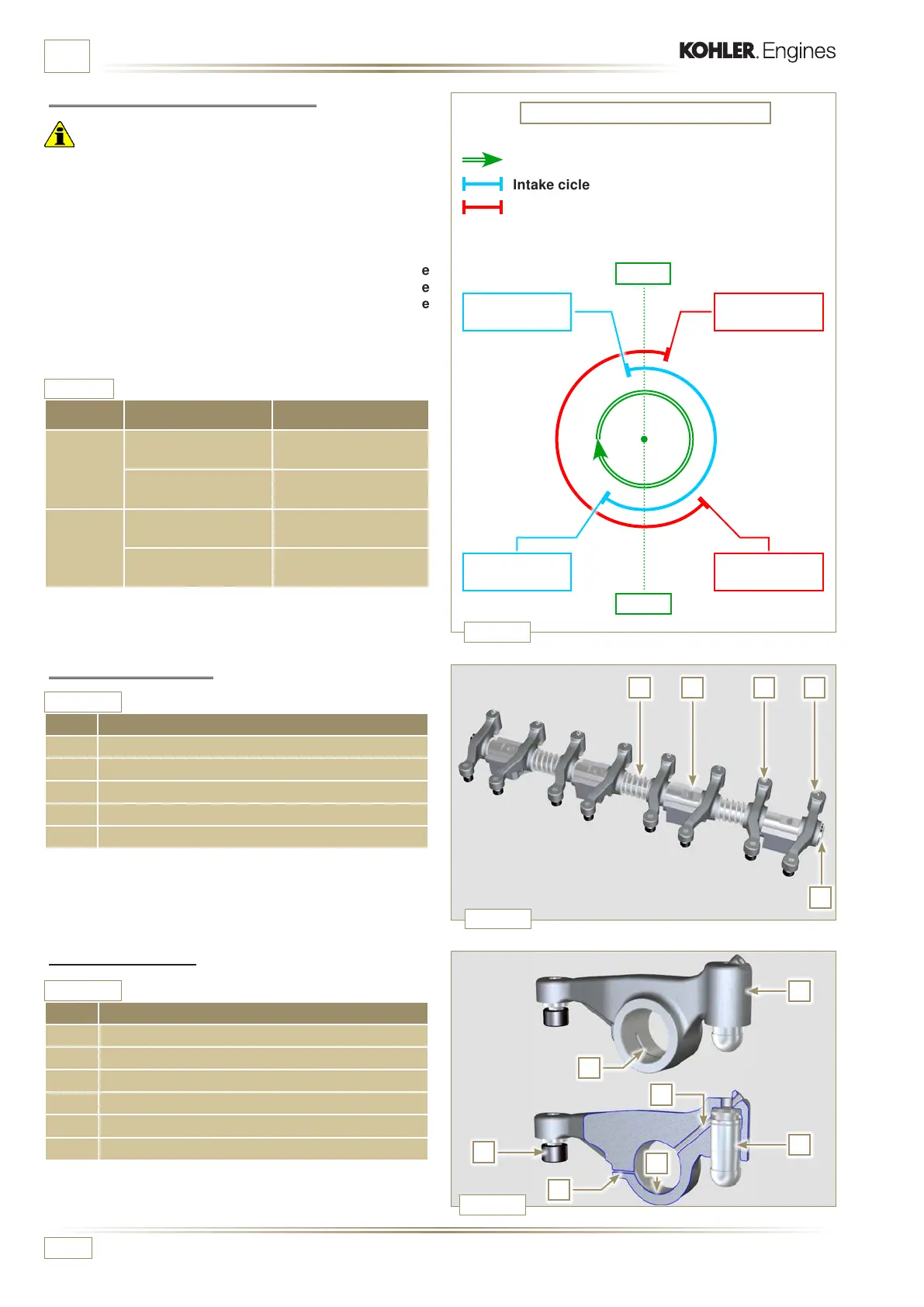 KOHLER. Engines

Intake cicle

e
e
e