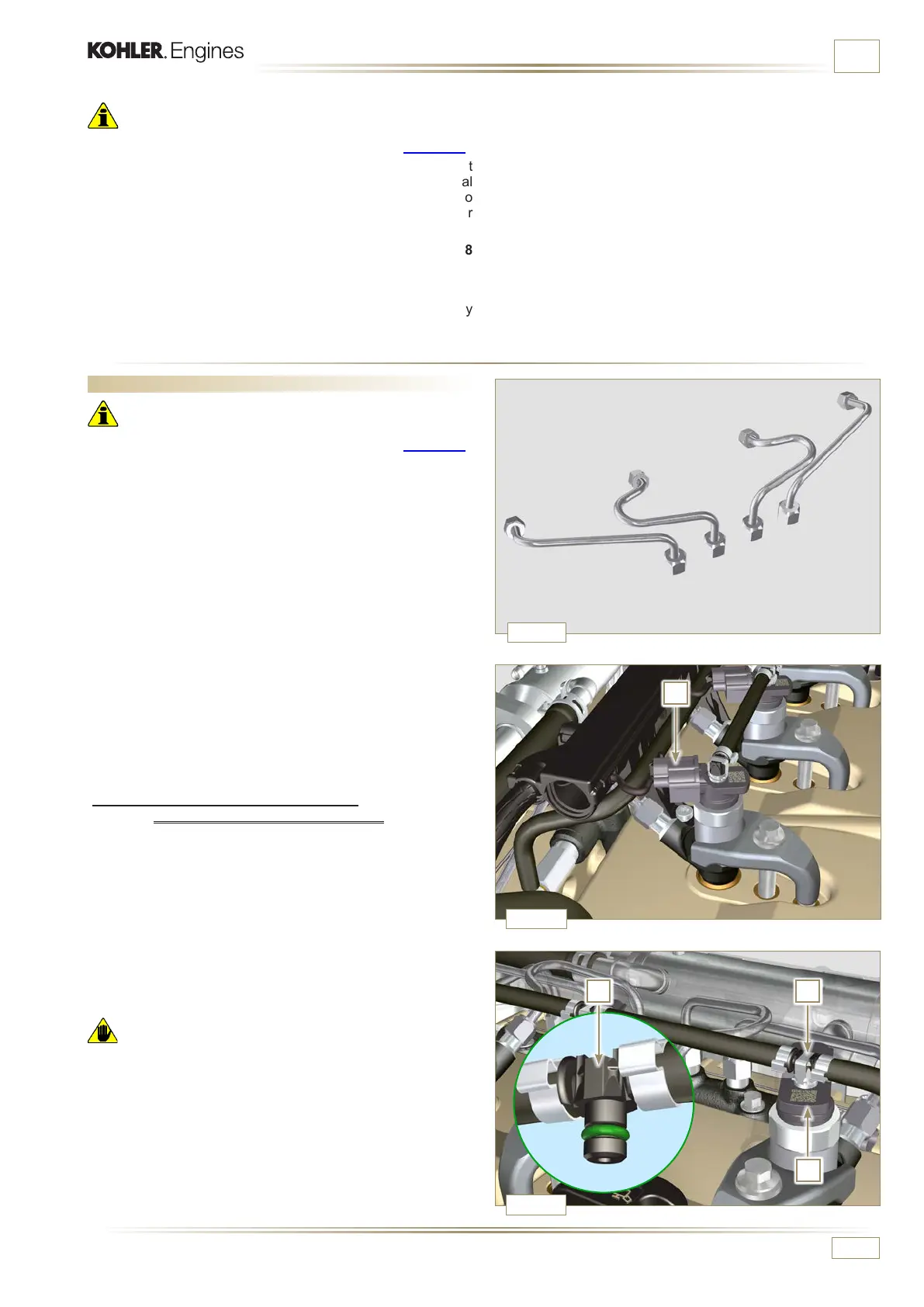 KOHLER. Engines

t
al
o
r

8

y