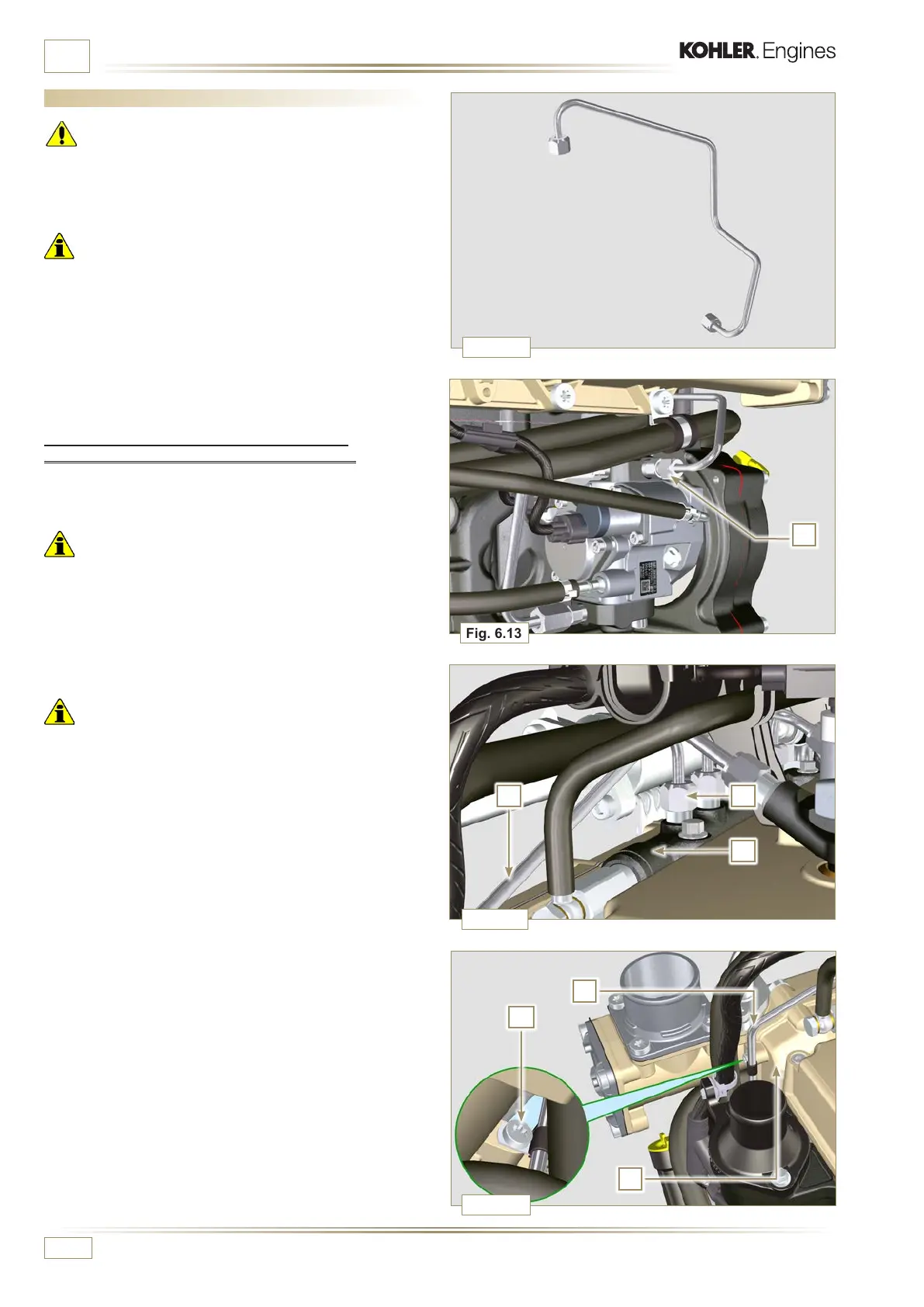 KOHLER. Engines

Fig. 6.13