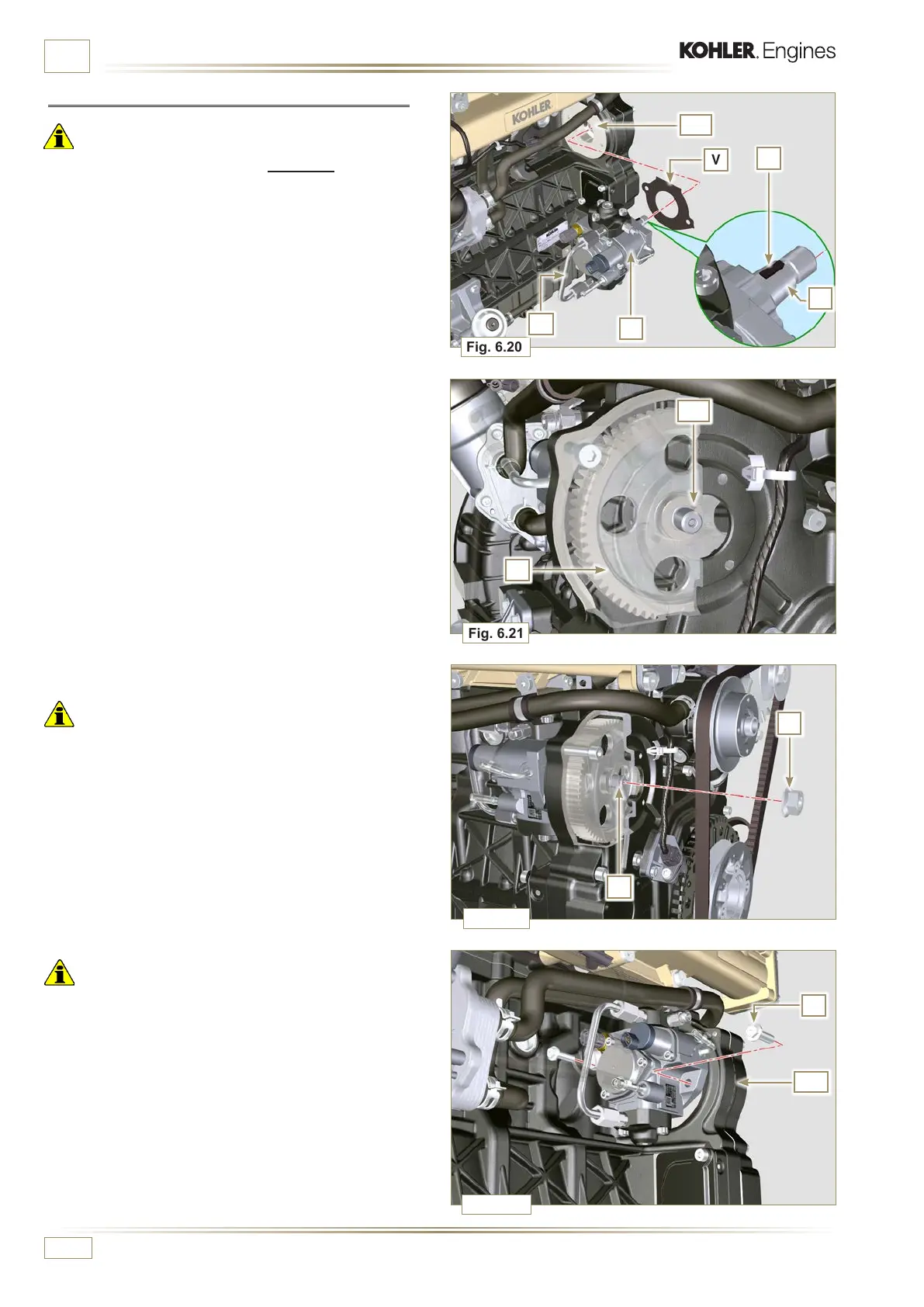 KOHLER. Engines

KOHLER

V

Fig. 6.20

Fig. 6.21