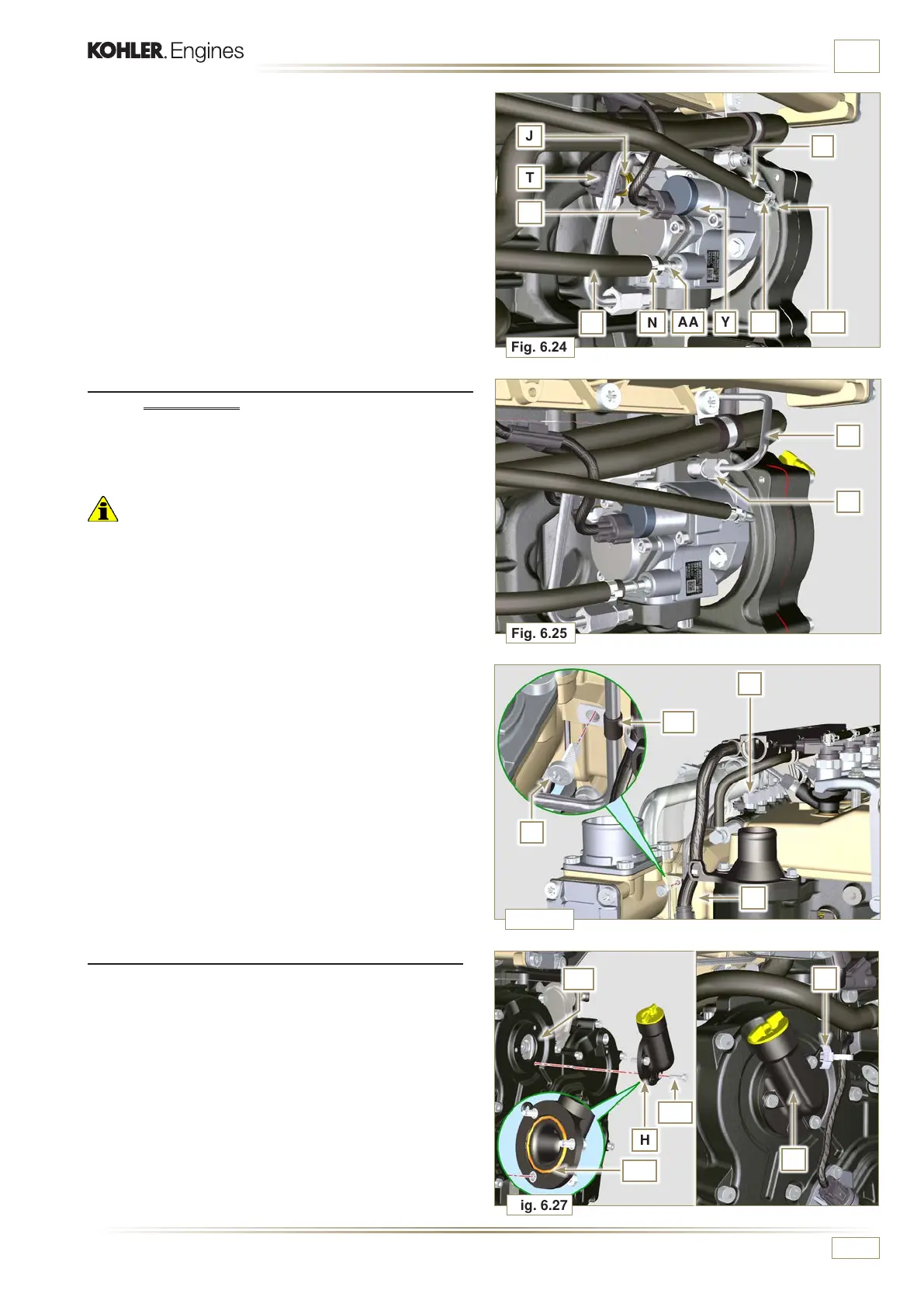 KOHLER. Engines

J

T

N

AA

Y

Fig. 6.24

Fig. 6.25

H

ig. 6.27