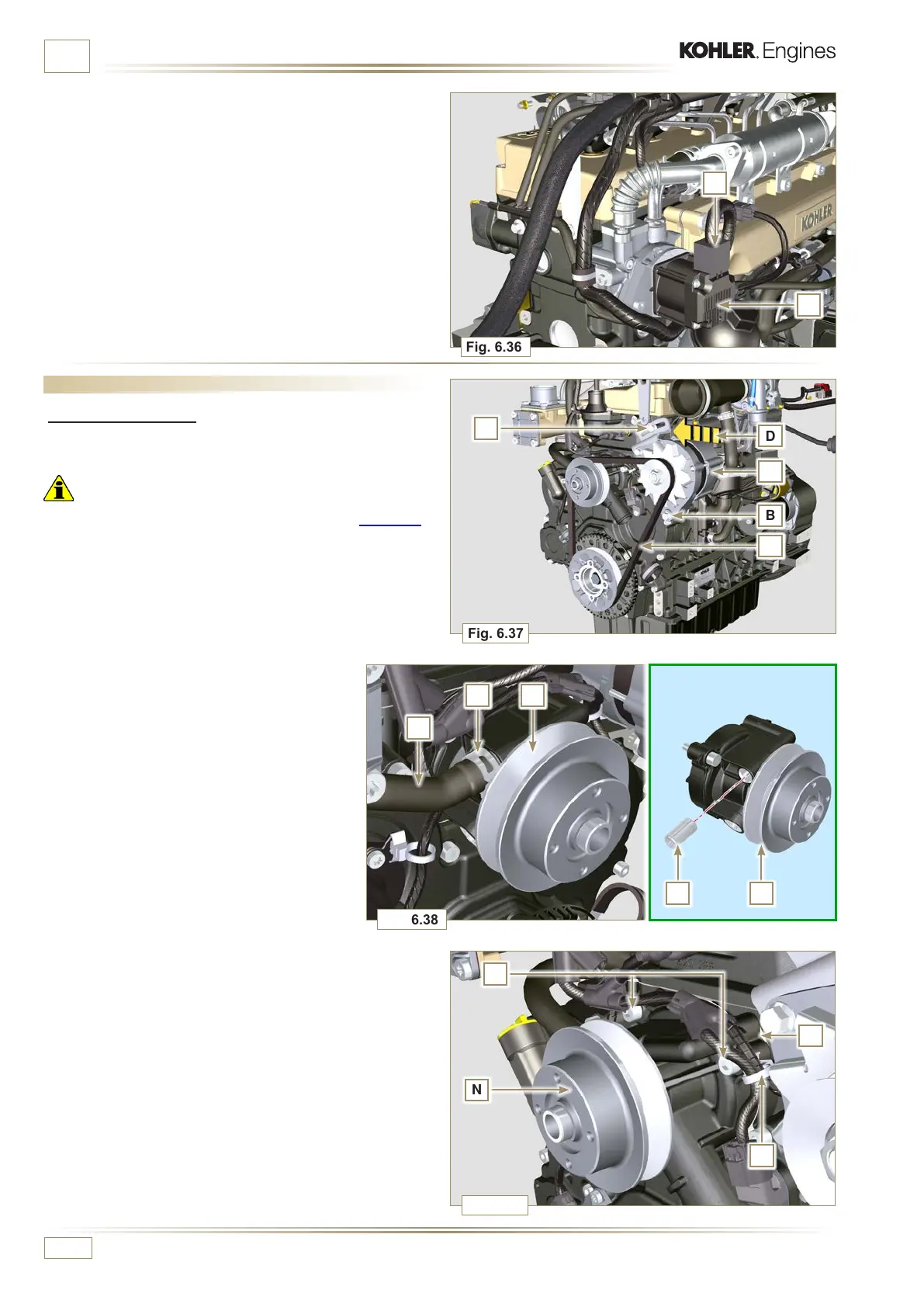 KOHLER. Engines

KOHLER

Fig. 6.36

D

B

Fig. 6.37

6.38

N