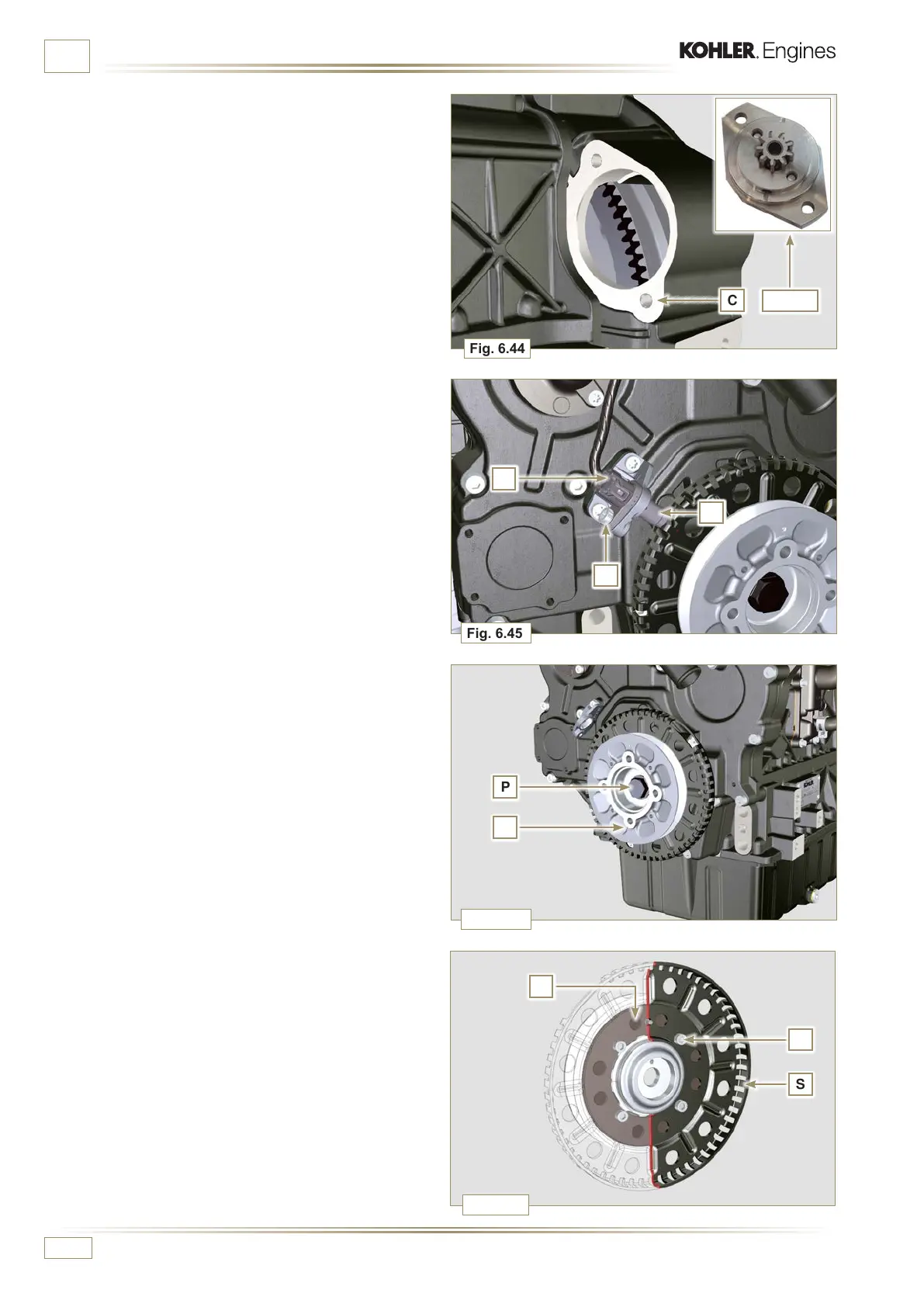 KOHLER. Engines

C

Fig. 6.44

Fig. 6.45

P

S