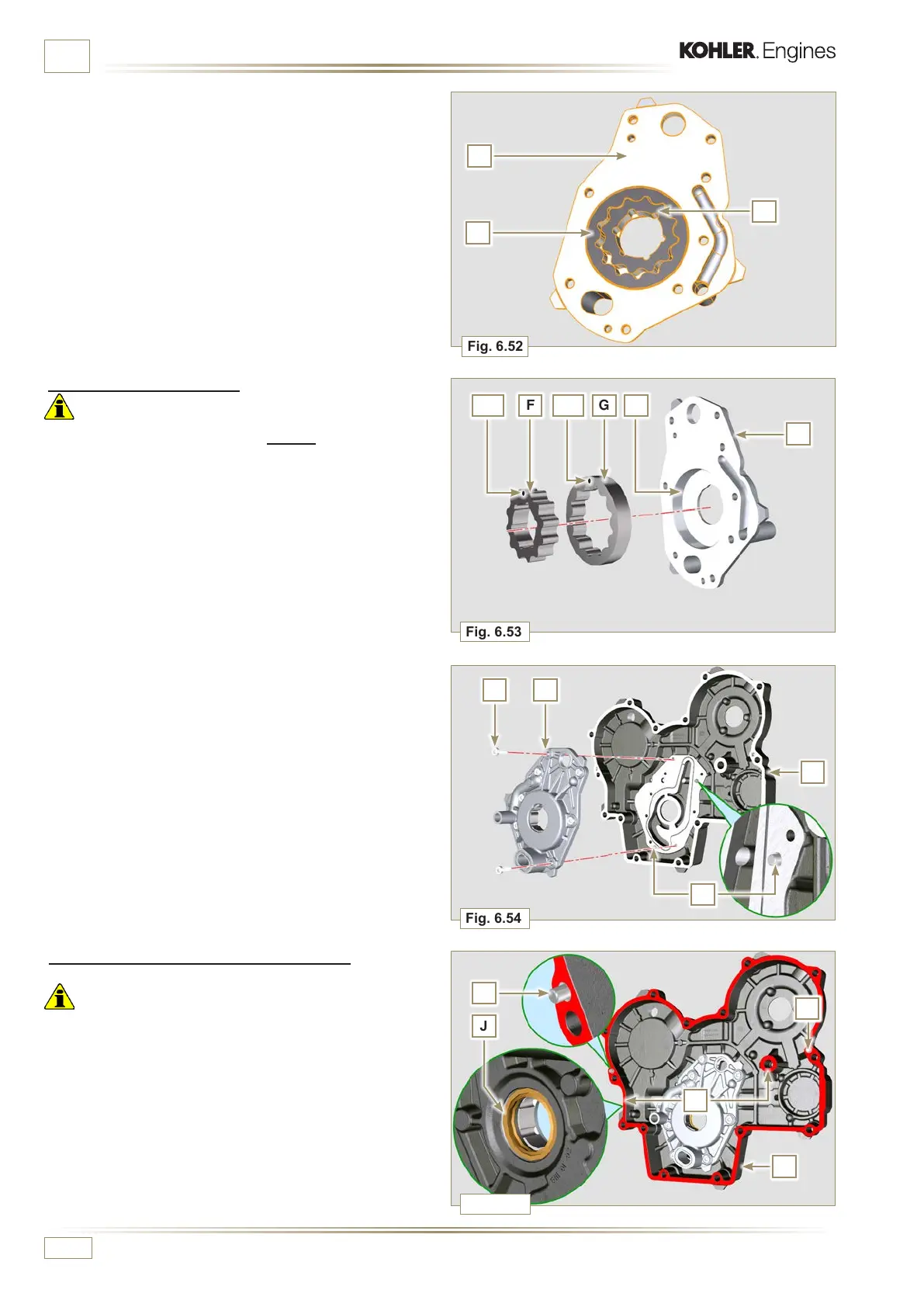 KOHLER. Engines

Fig. 6.52

F

G

Fig. 6.53

Fig. 6.54

J