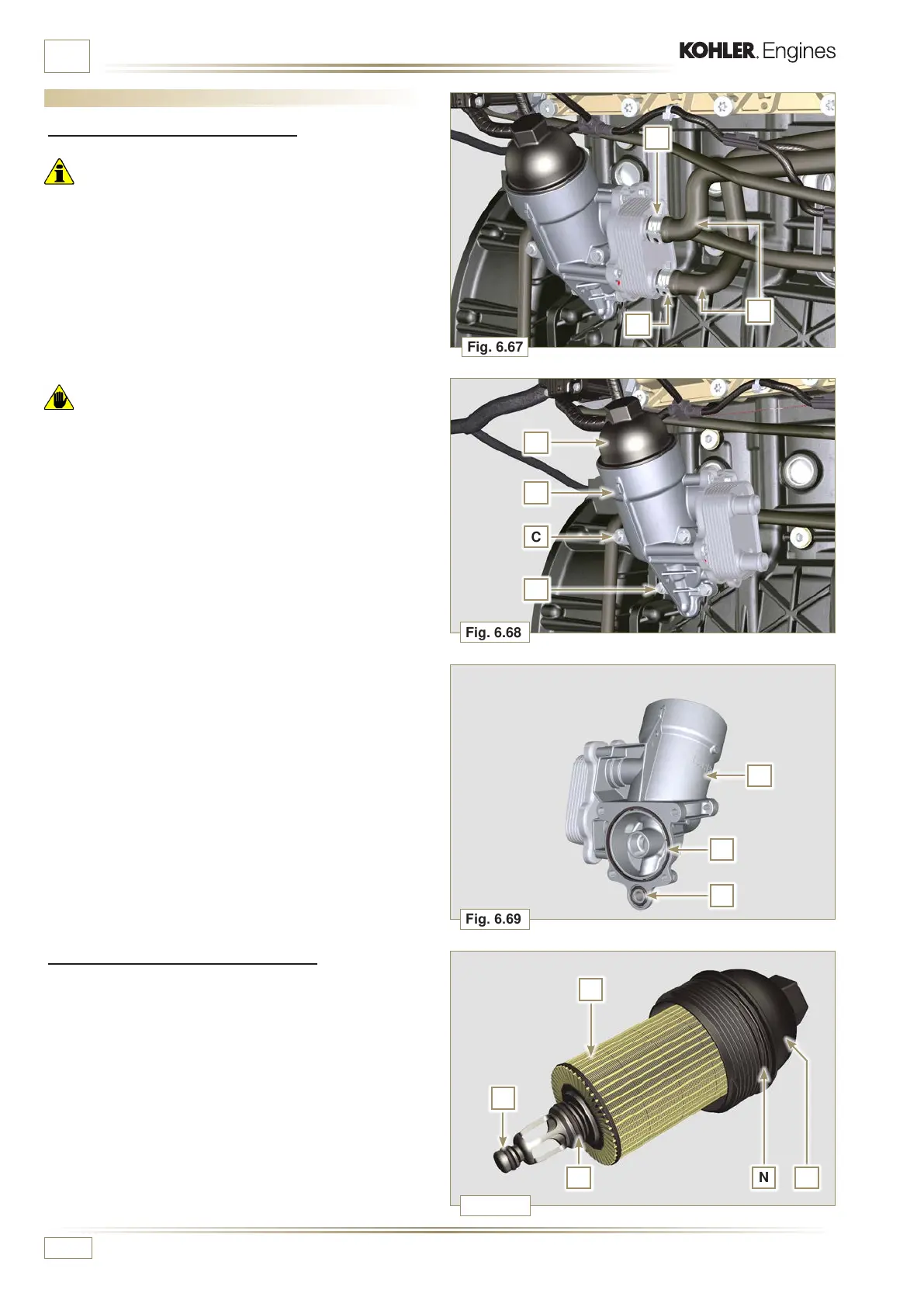 KOHLER. Engines

Fig. 6.67

C

Fig. 6.68

Fig. 6.69

N