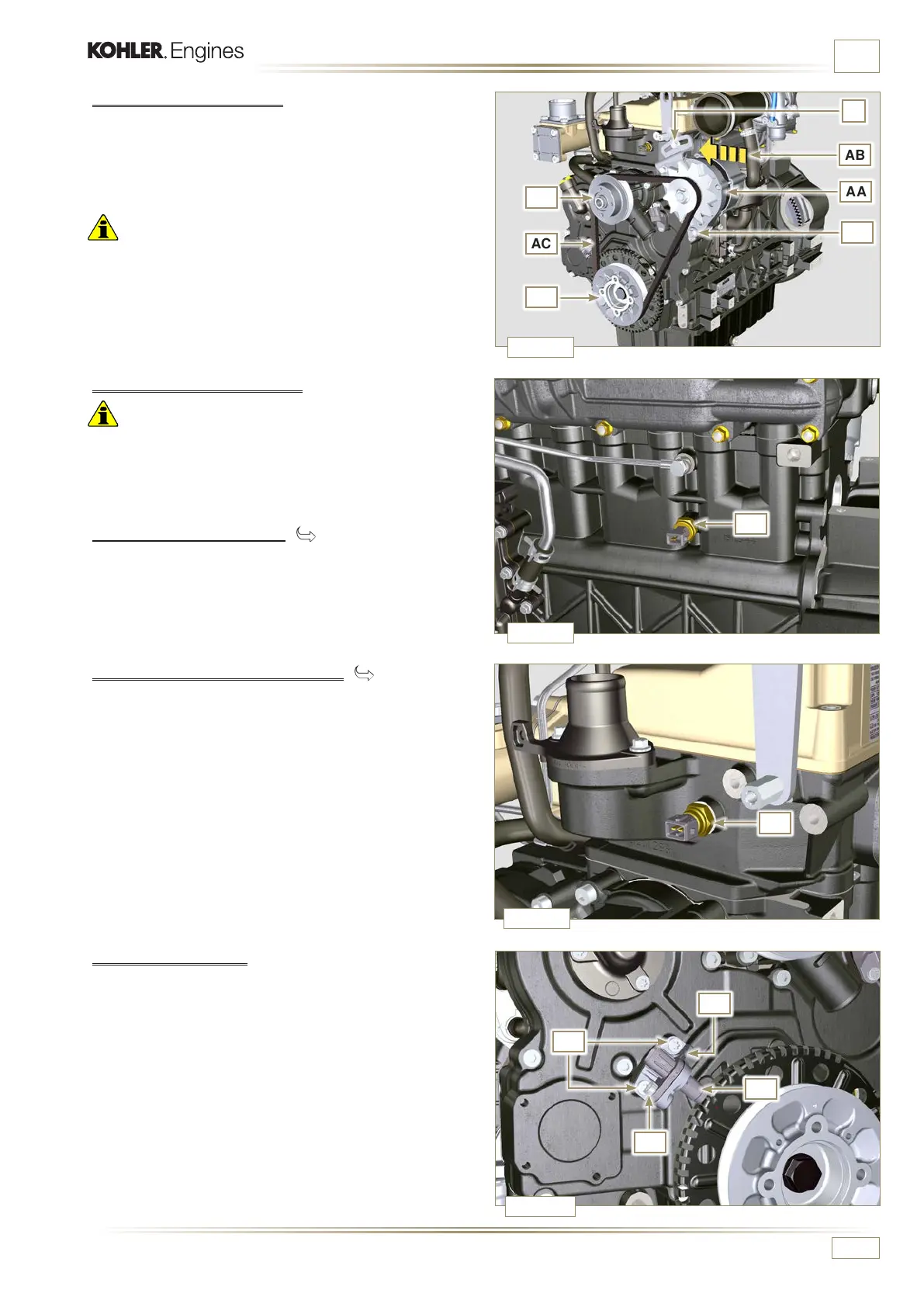 KOHLER. Engines

AB

AA

AC