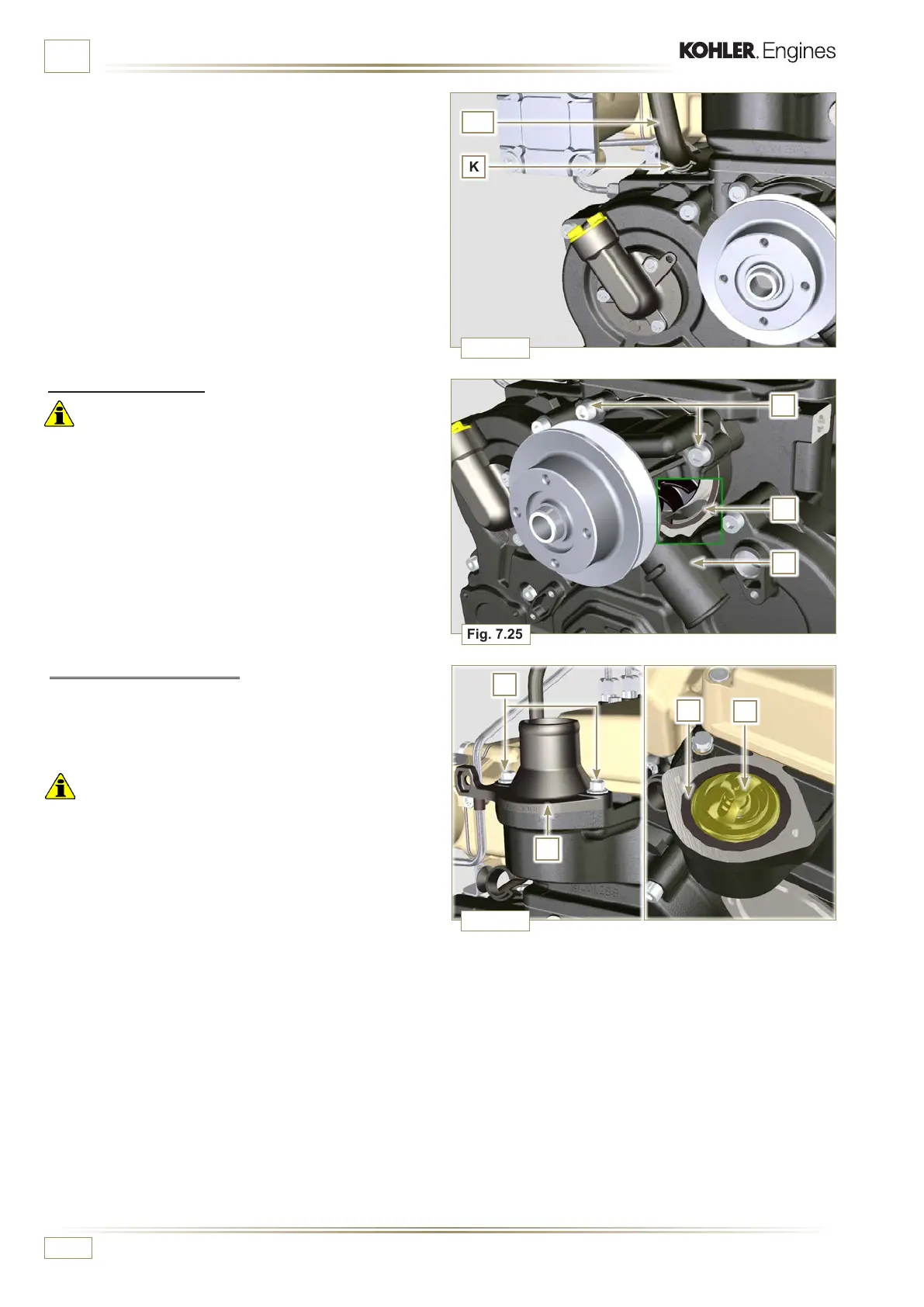 KOHLER. Engines

K

Fig. 7.25