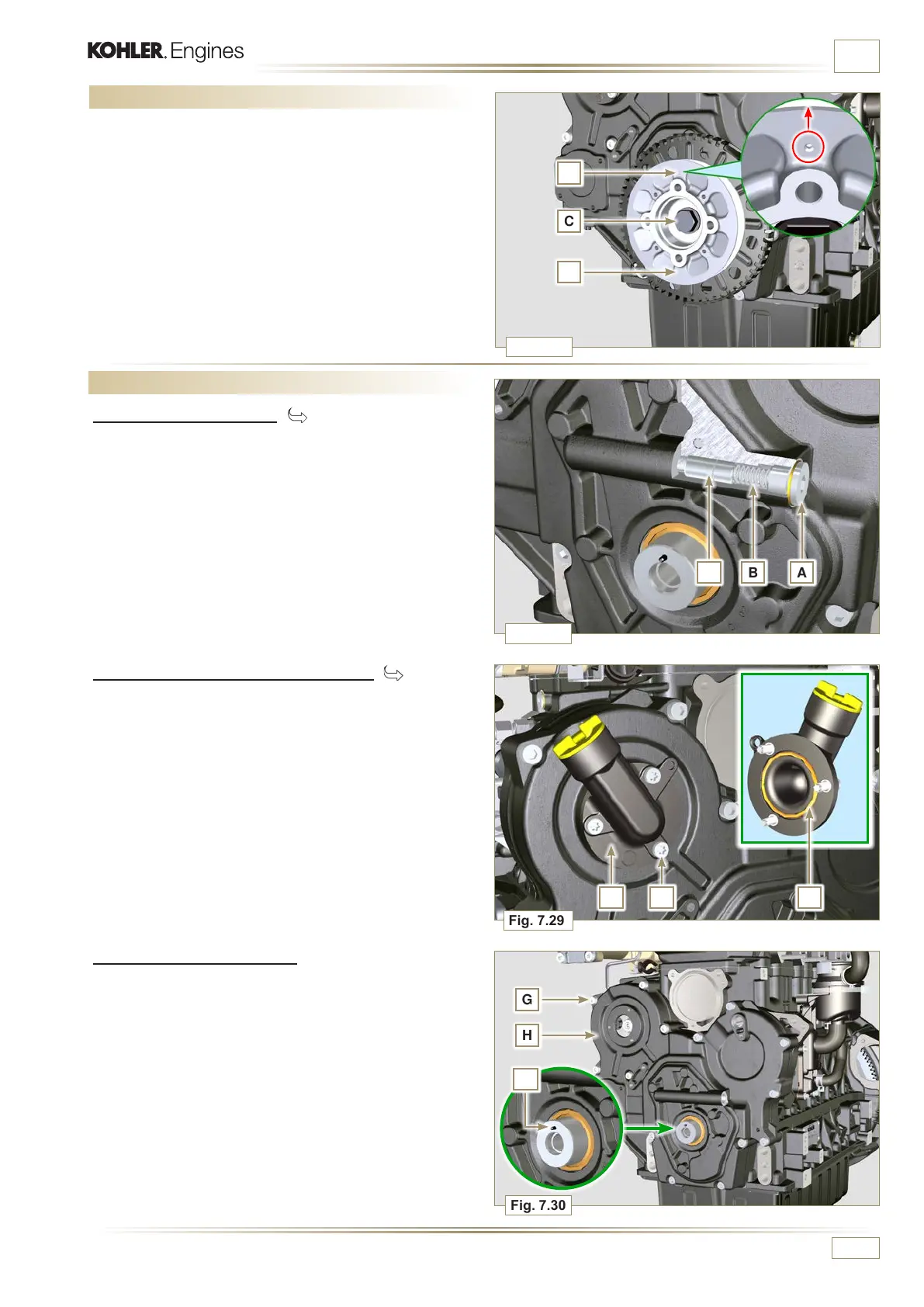 KOHLER. Engines

C

B

A

Fig. 7.29

G

H

Fig. 7.30