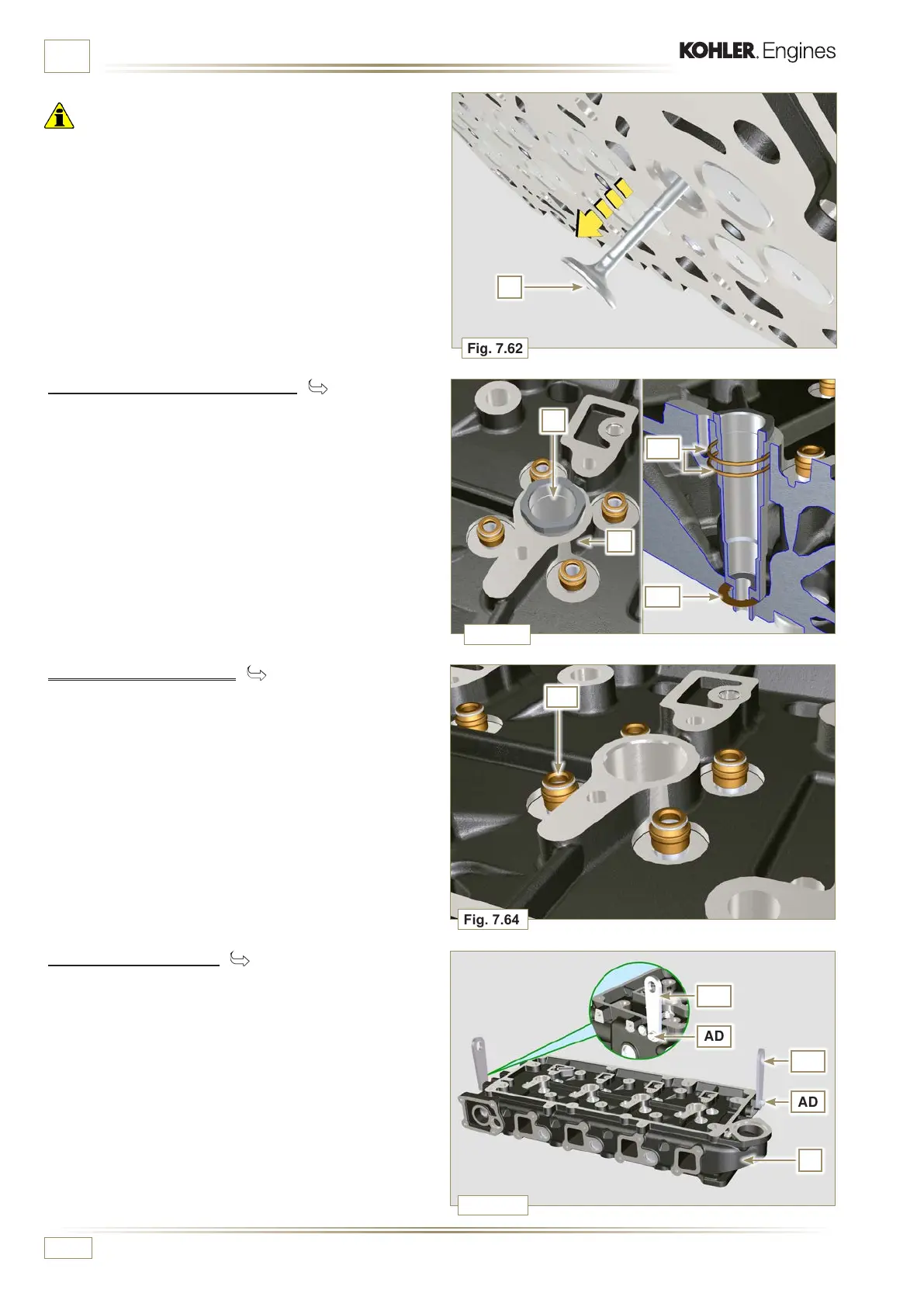 KOHLER. Engines

Fig. 7.62

Fig. 7.64

AD

AD