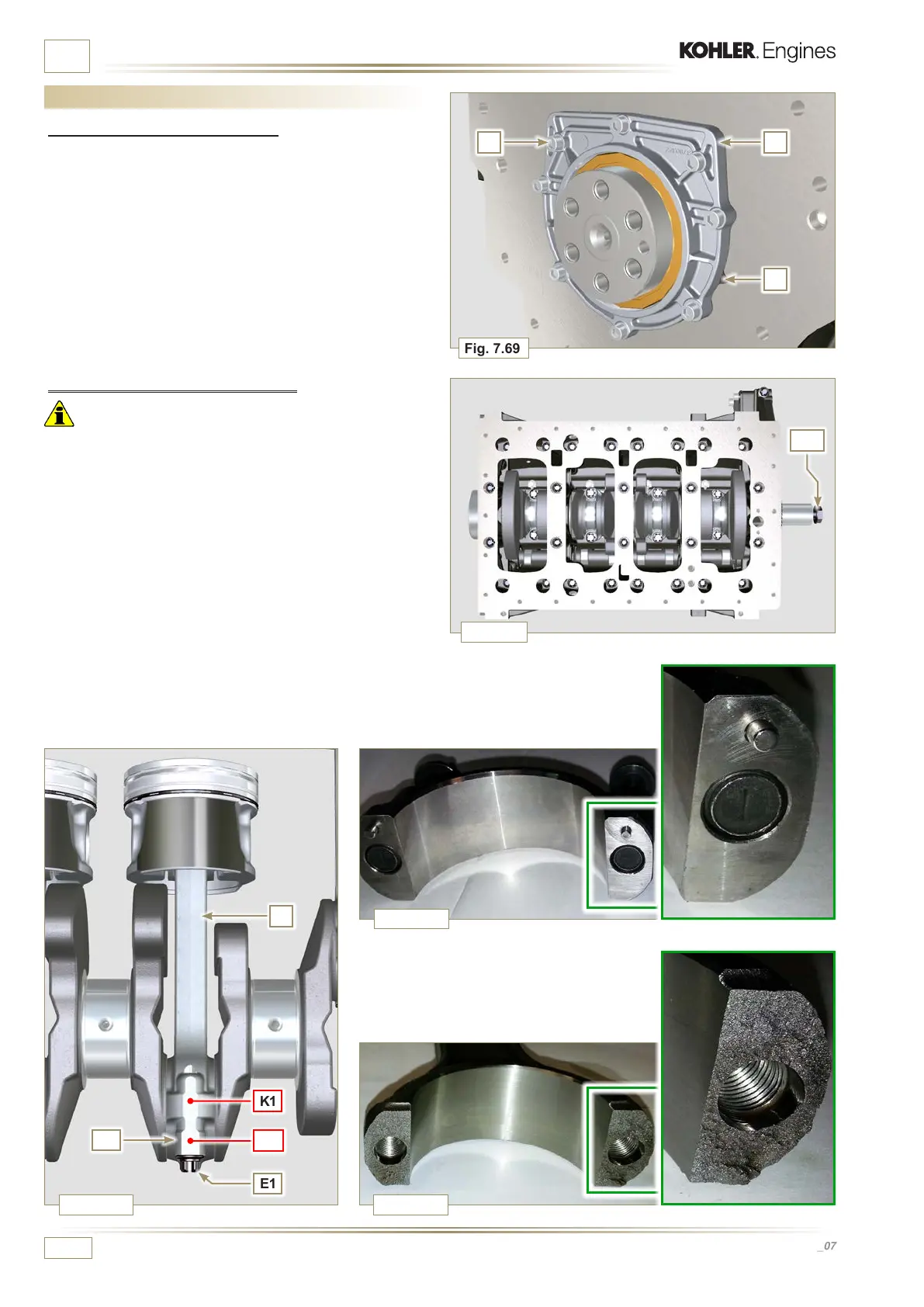 KOHLER. Engines

Fig. 7.69

K1

E1

_07