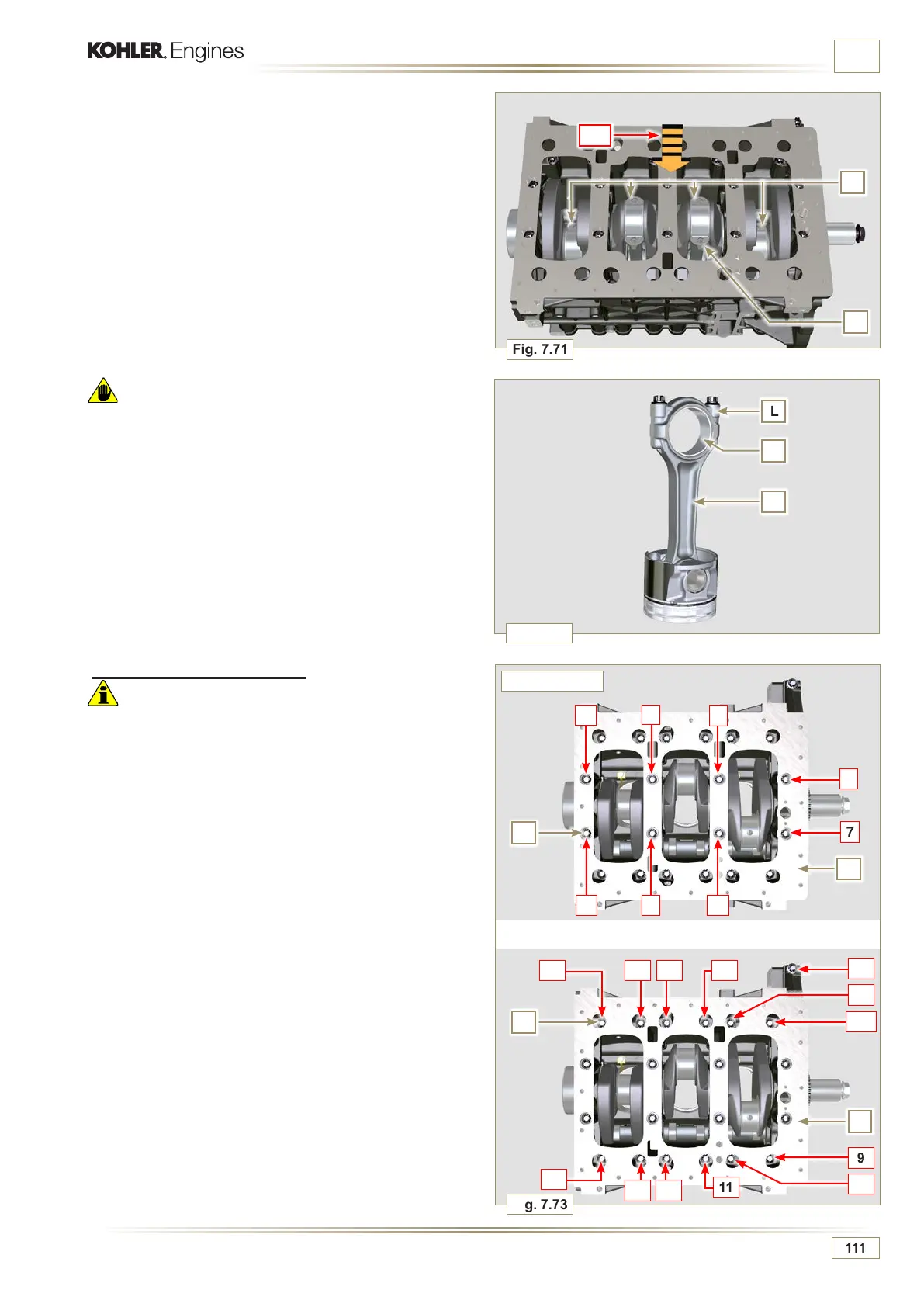 KOHLER. Engines

Fig. 7.71

L

7

9

11

g. 7.73

111