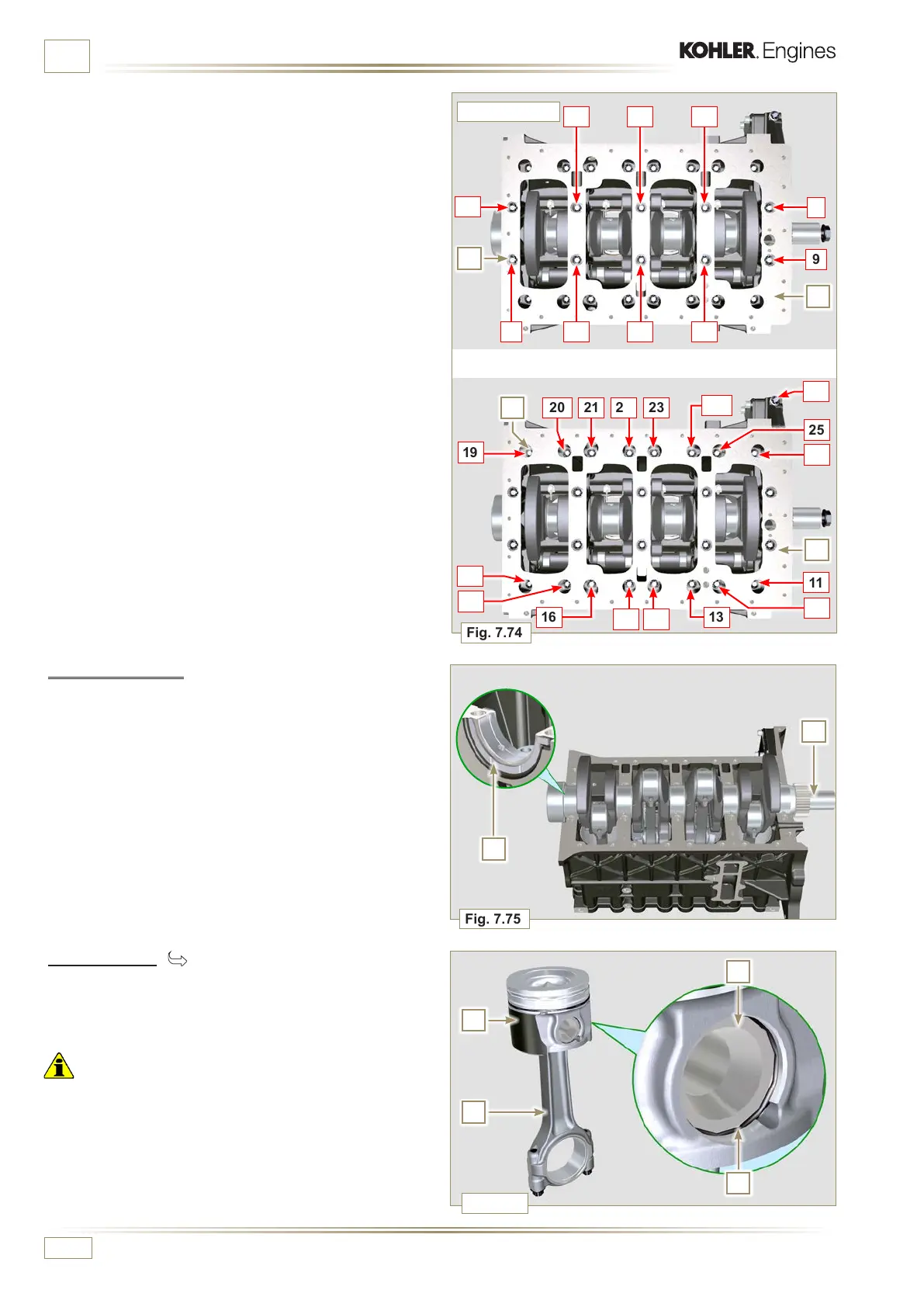 KOHLER. Engines

9

20

21

2

23

25

19

11

16

13

Fig. 7.74

Fig. 7.75