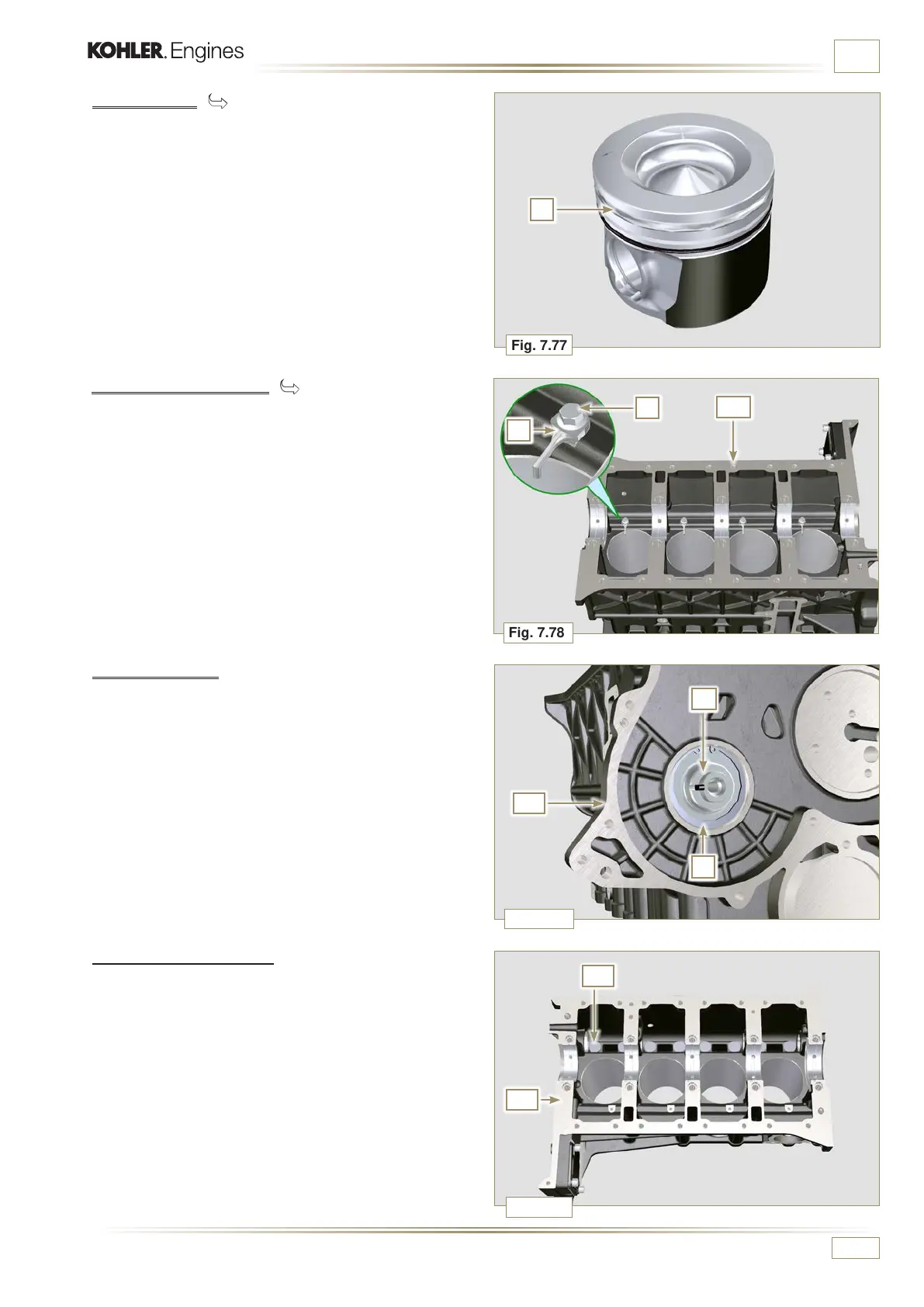 KOHLER. Engines

Fig. 7.77

Fig. 7.78