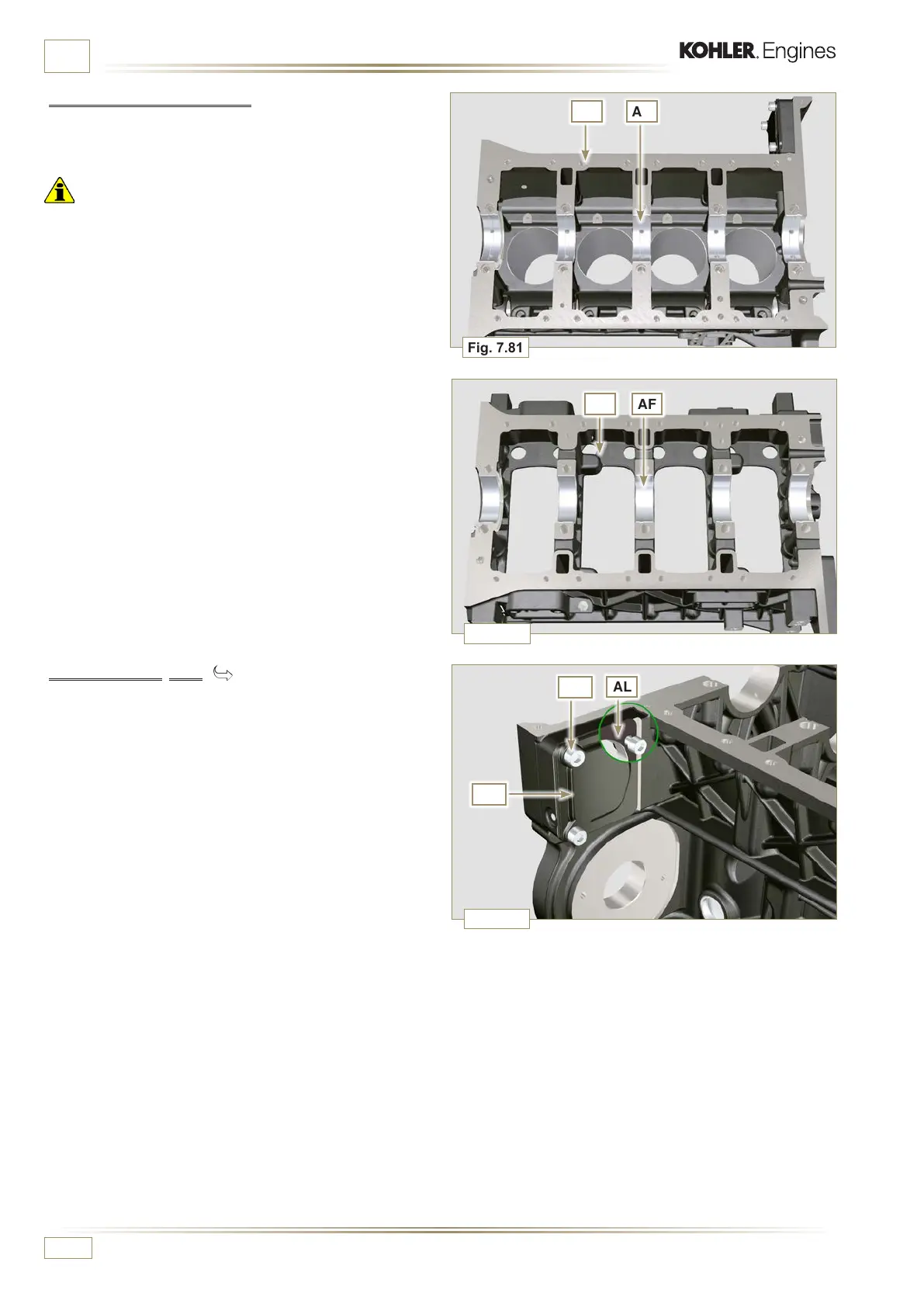 KOHLER. Engines

A

Fig. 7.81

AF

AL