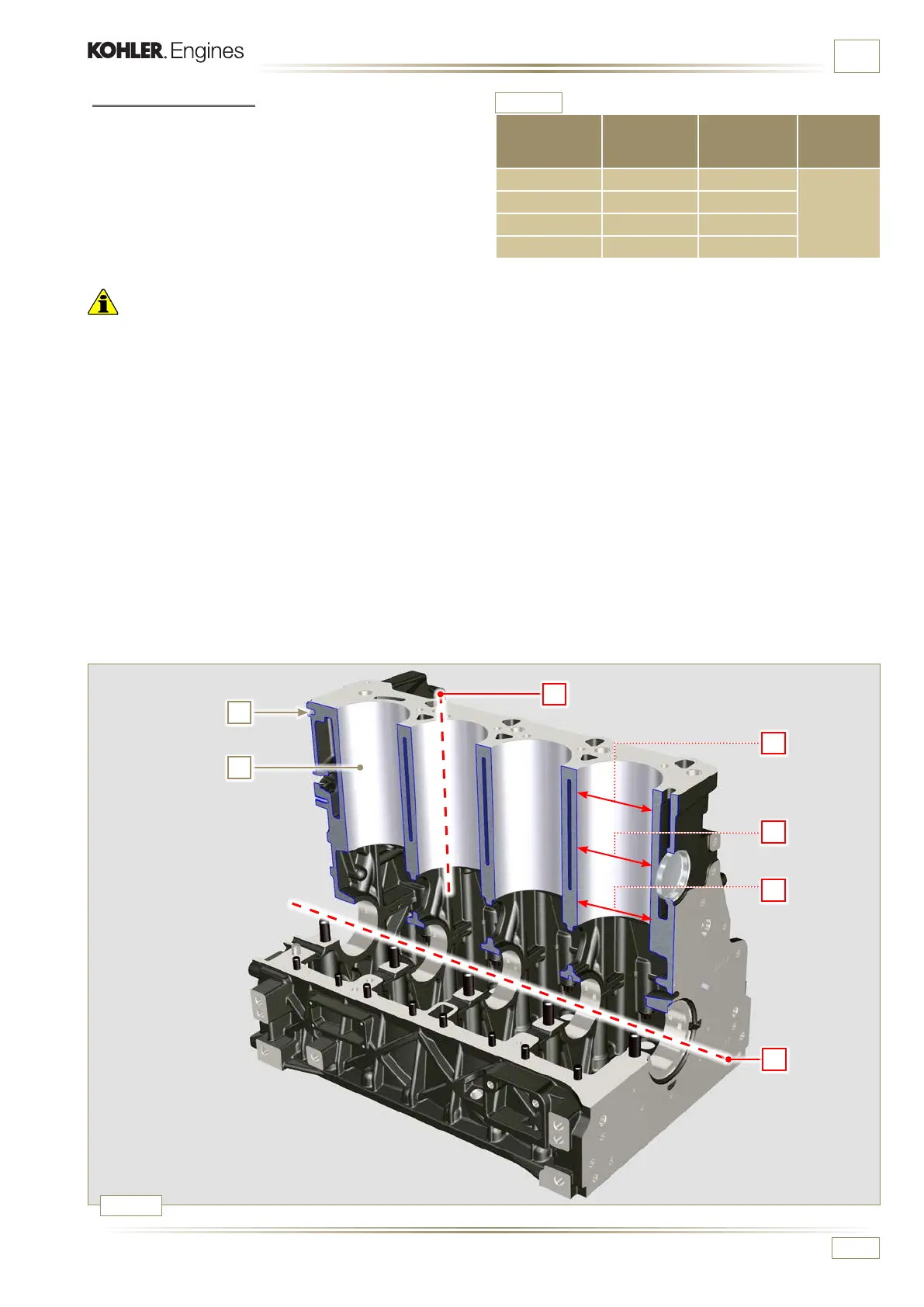 KOHLER. Engines