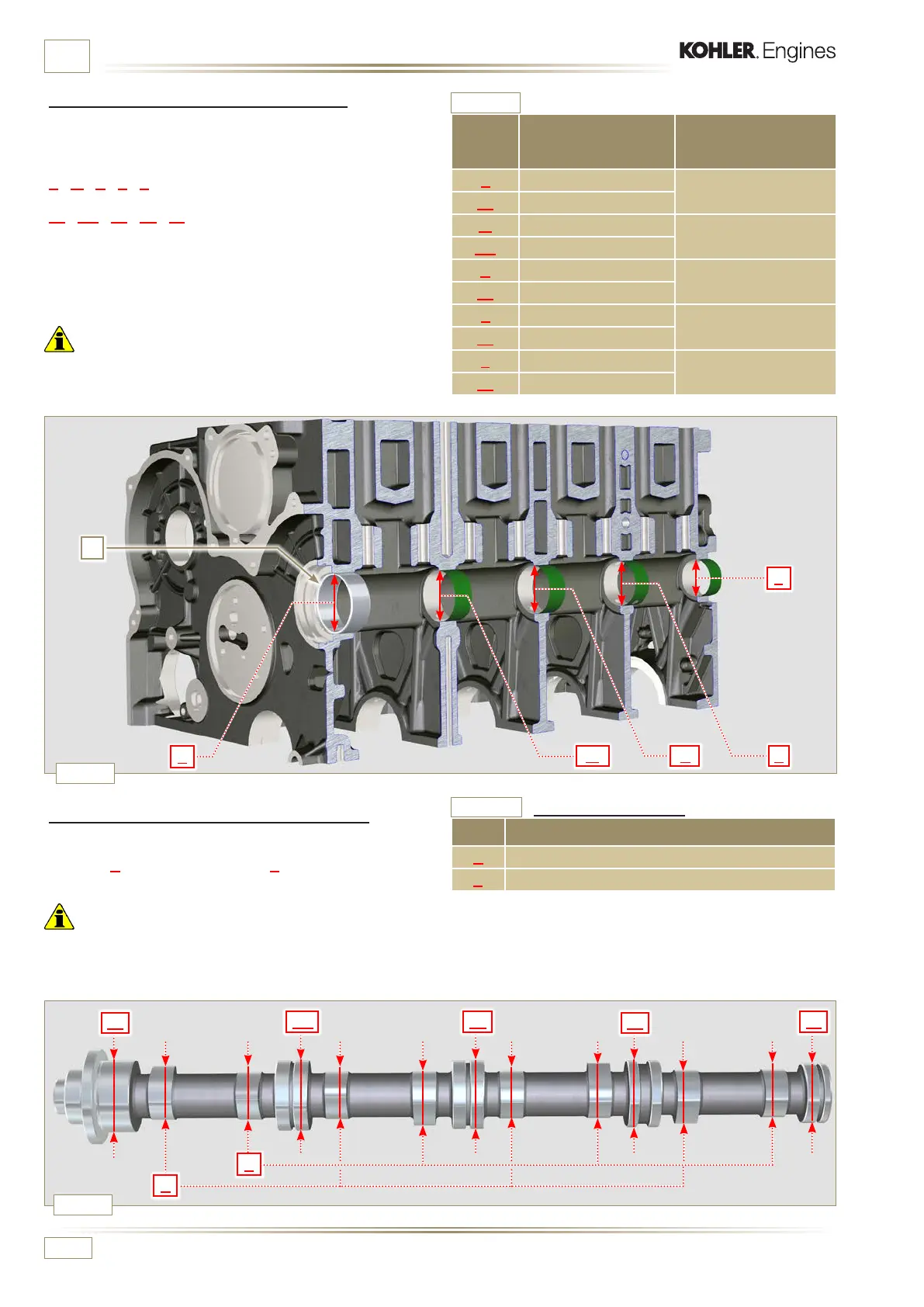 KOHLER. Engines