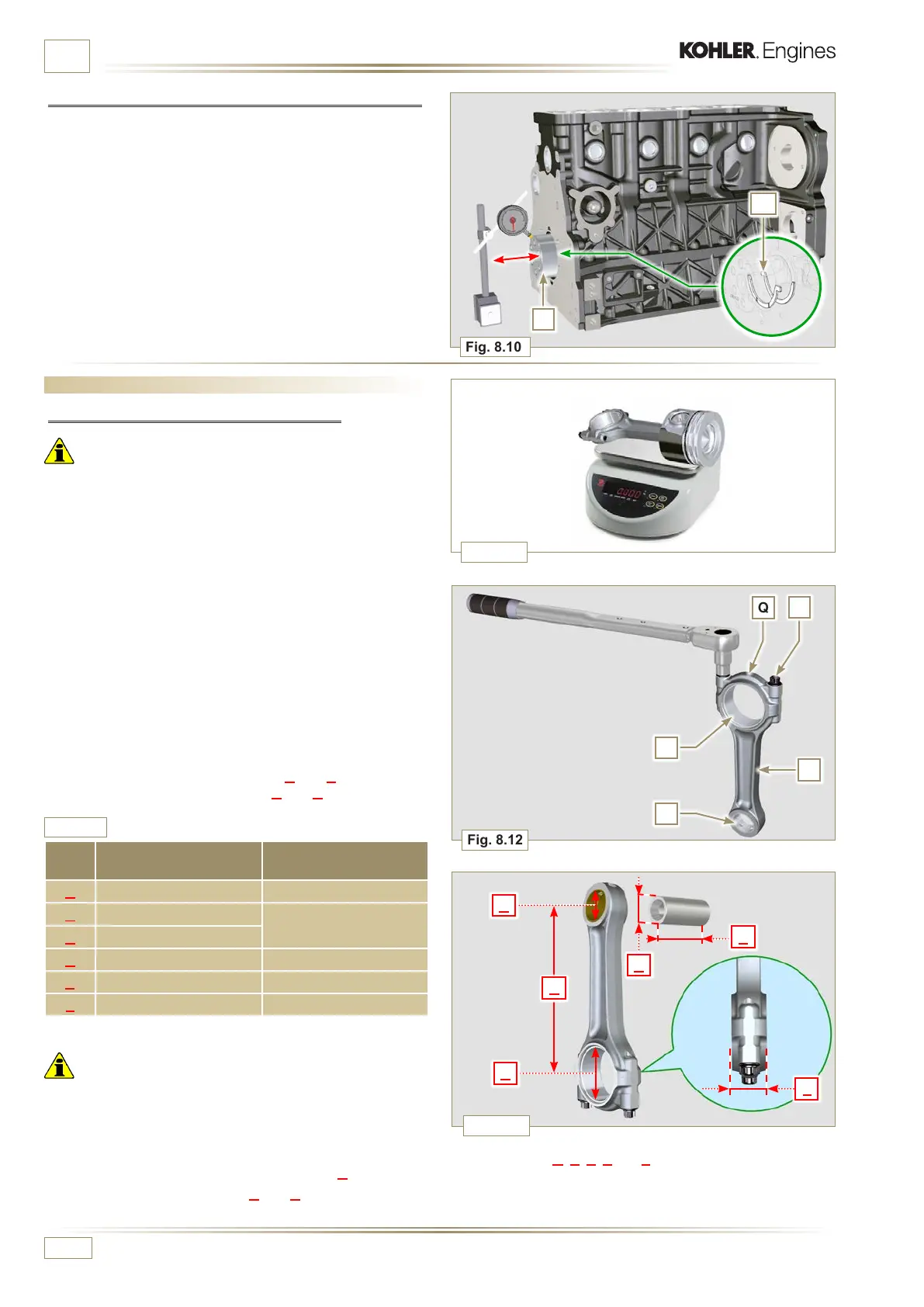 KOHLER. Engines

Fig. 8.10

Q

Fig. 8.12