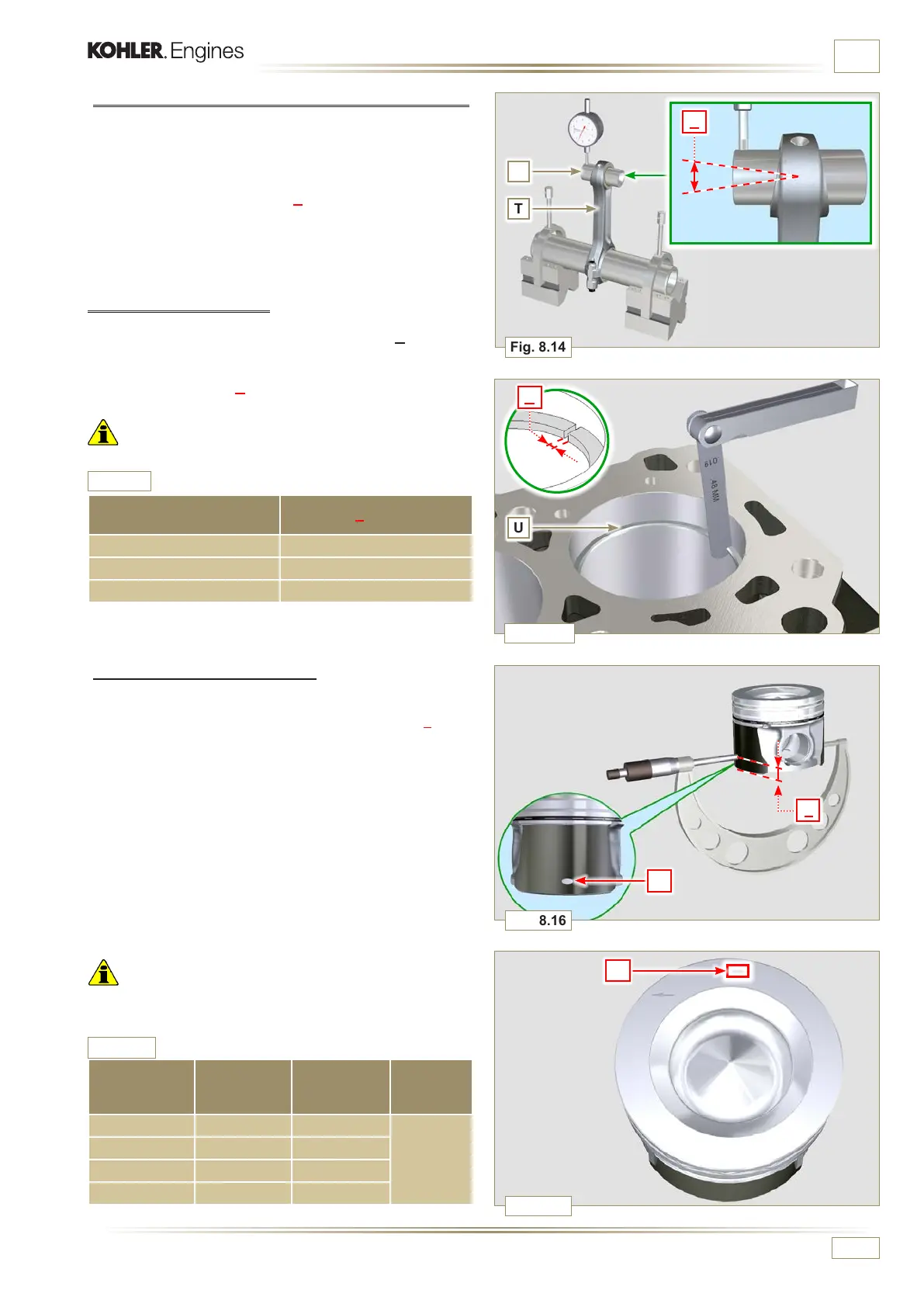 KOHLER. Engines

T

Fig. 8.14

0.19
48 MM

U

8.16