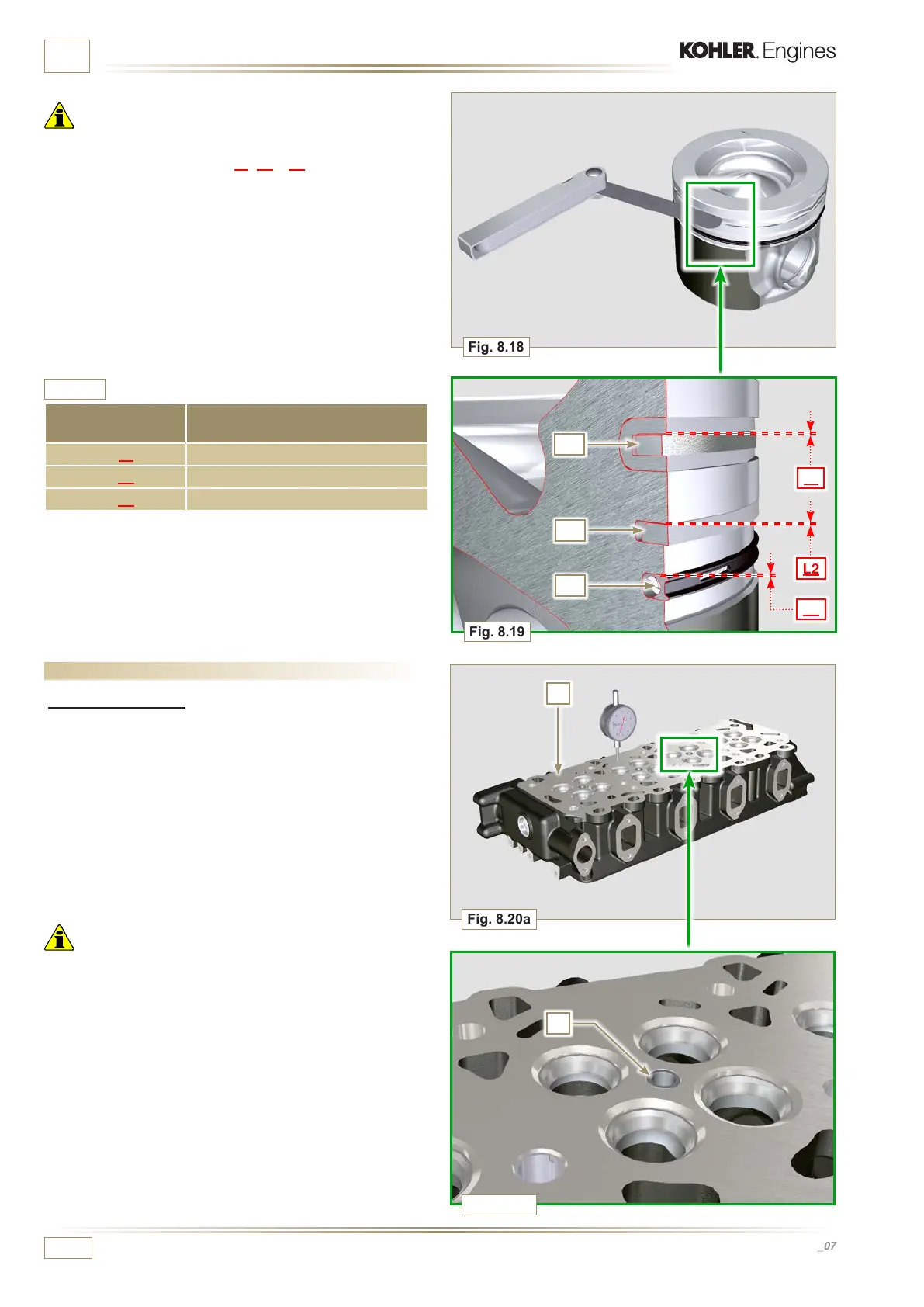 KOHLER. Engines

Fig. 8.18

L2

Fig. 8.19

Fig. 8.20a

_07