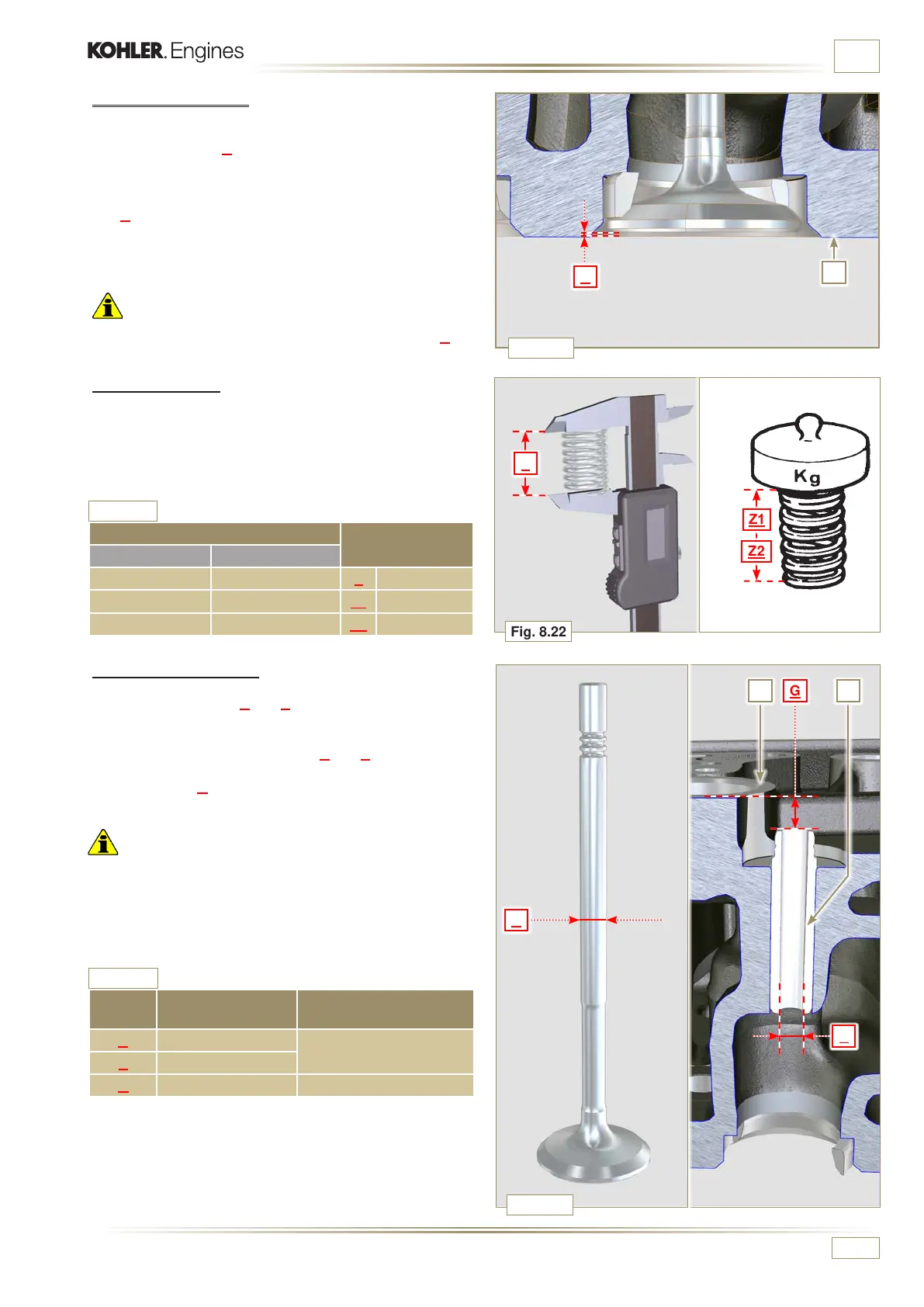 KOHLER. Engines

Kg

Z1

Z2

Fig. 8.22

G