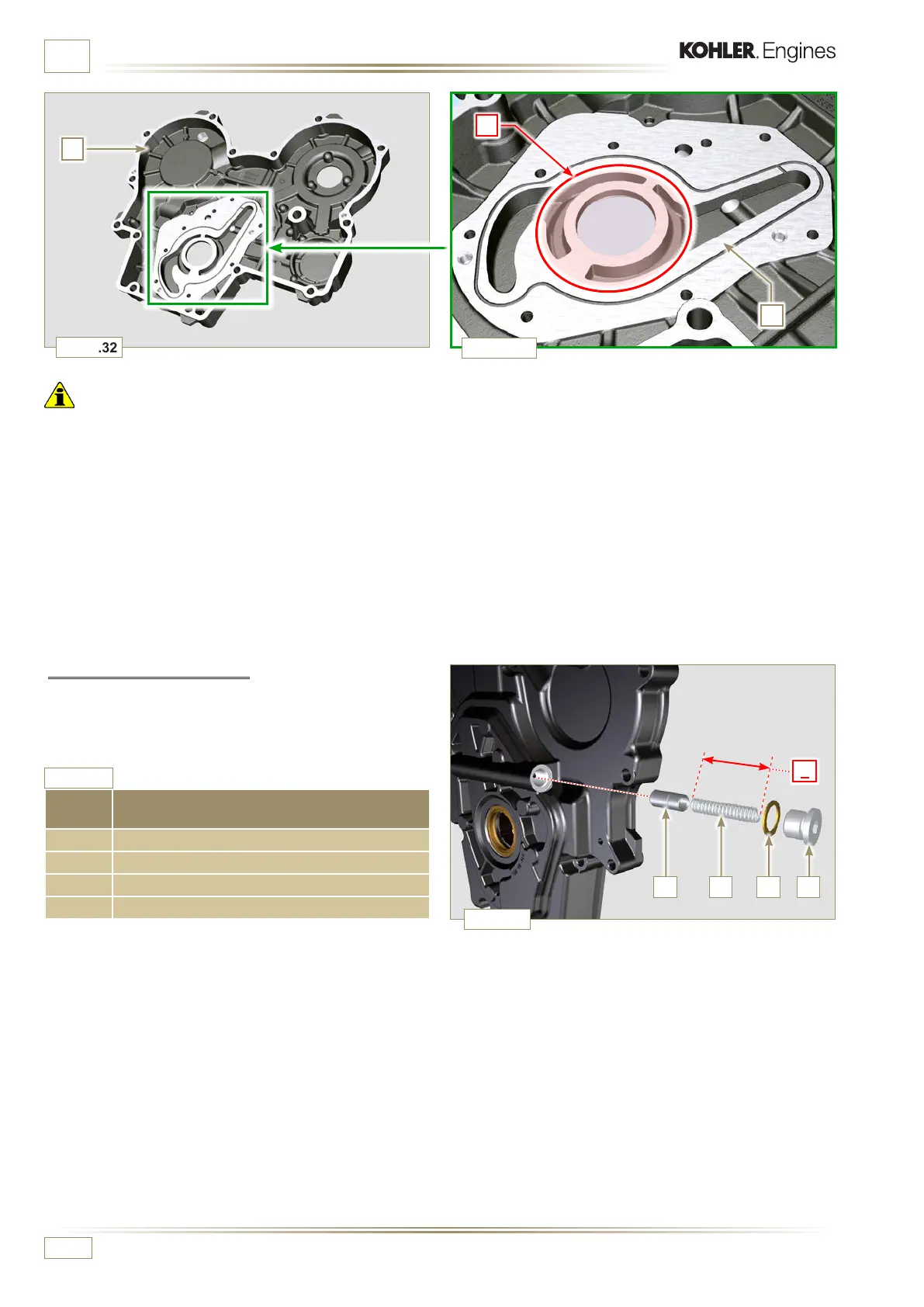 KOHLER. Engines

.32