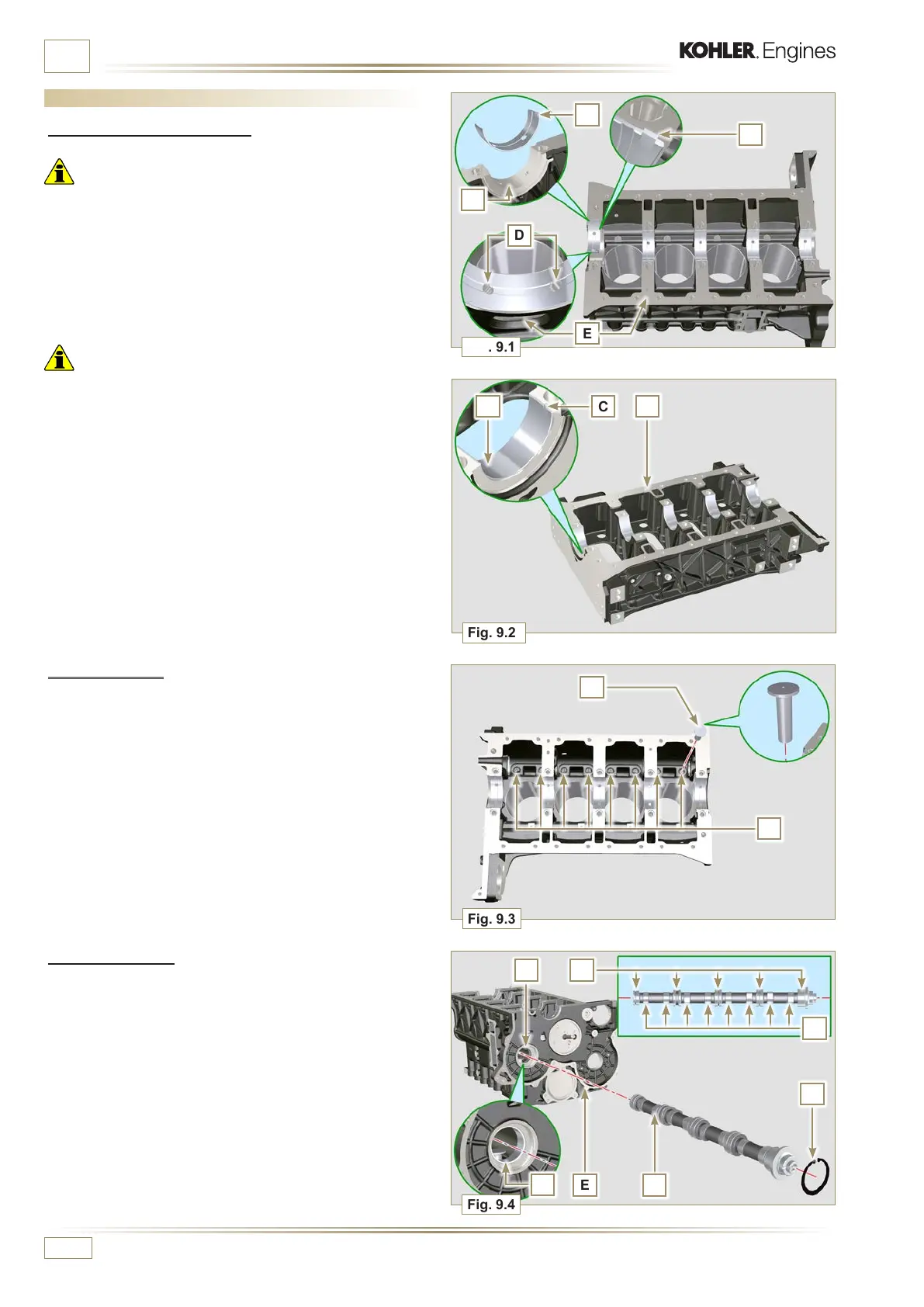 KOHLER. Engines

D

E

. 9.1

C

Fig. 9.2

Fig. 9.3

E

Fig. 9.4