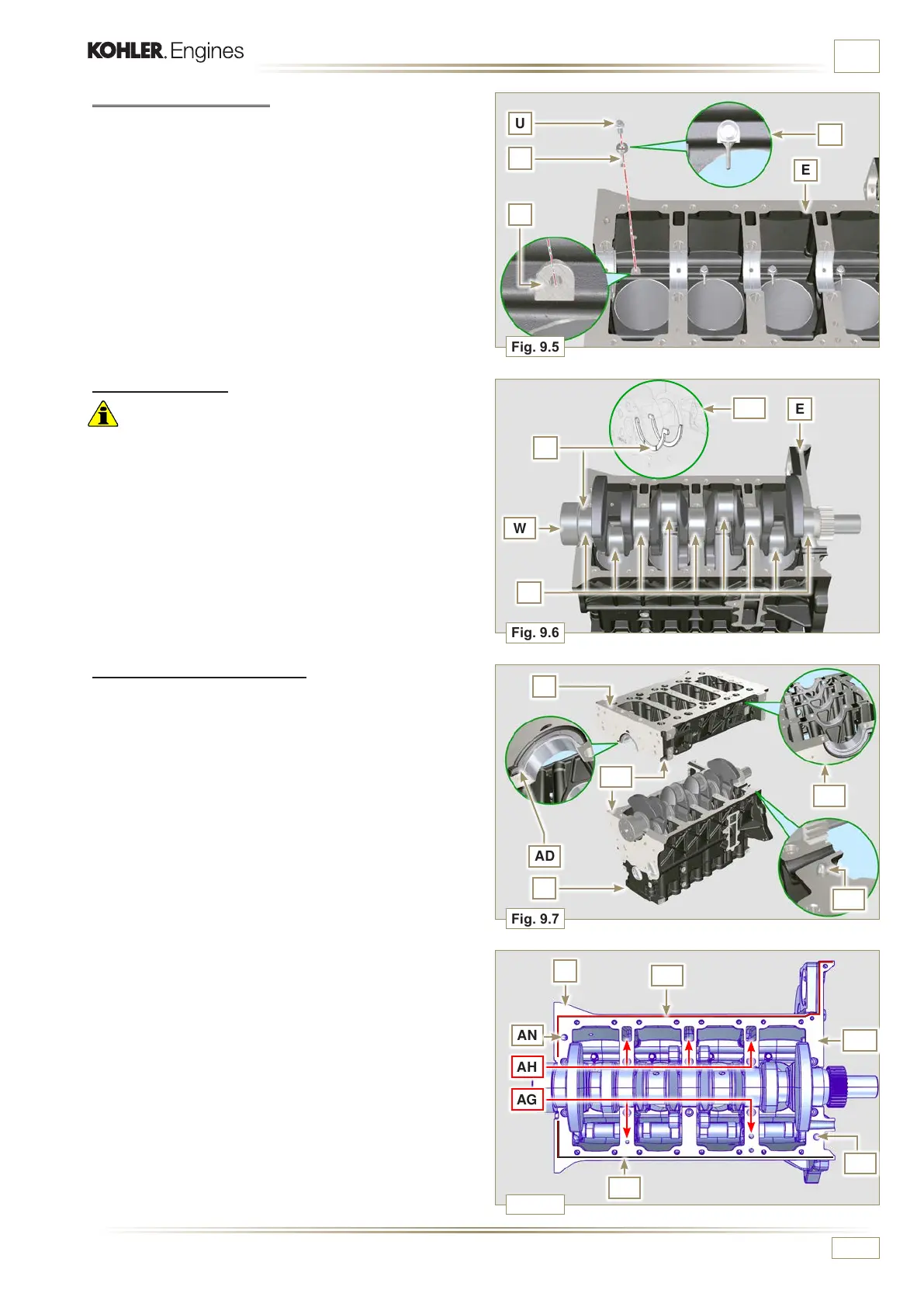 KOHLER. Engines

U

E

Fig. 9.5

E

W

Fig. 9.6

AD

Fig. 9.7

AN

AH

AG