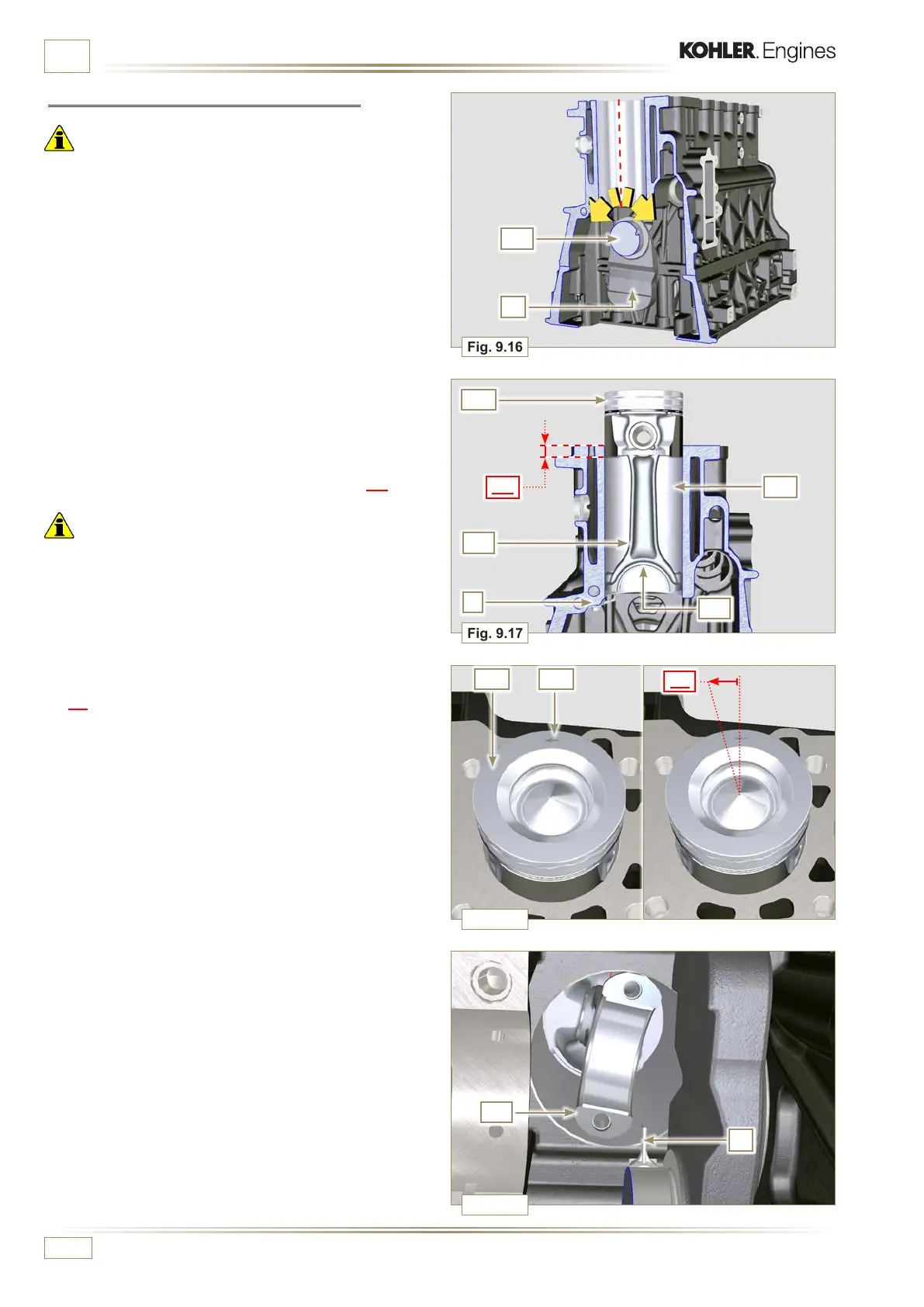 KOHLER. Engines

Fig. 9.16

Fig. 9.17