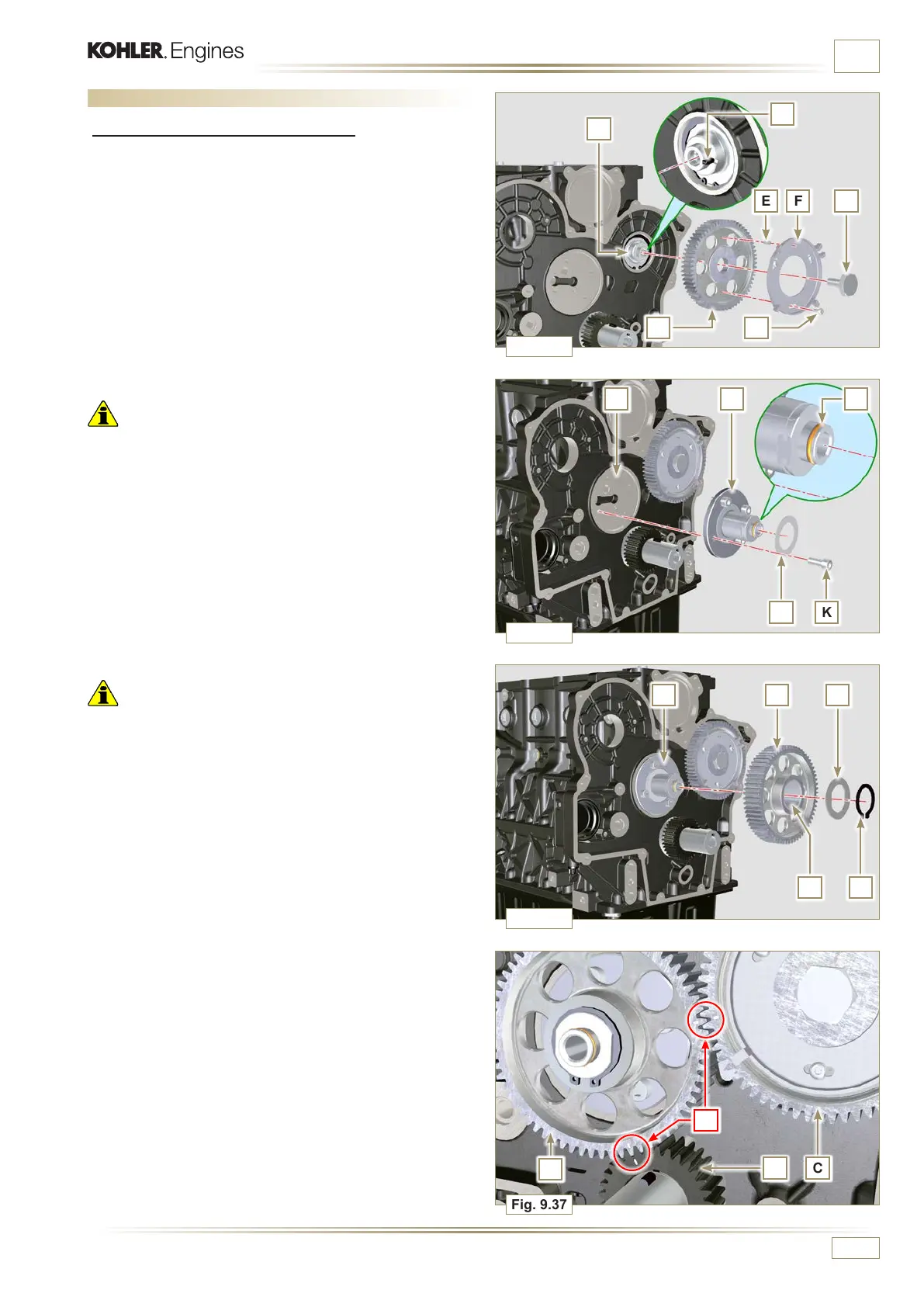 KOHLER. Engines

E

F

K

C

Fig. 9.37