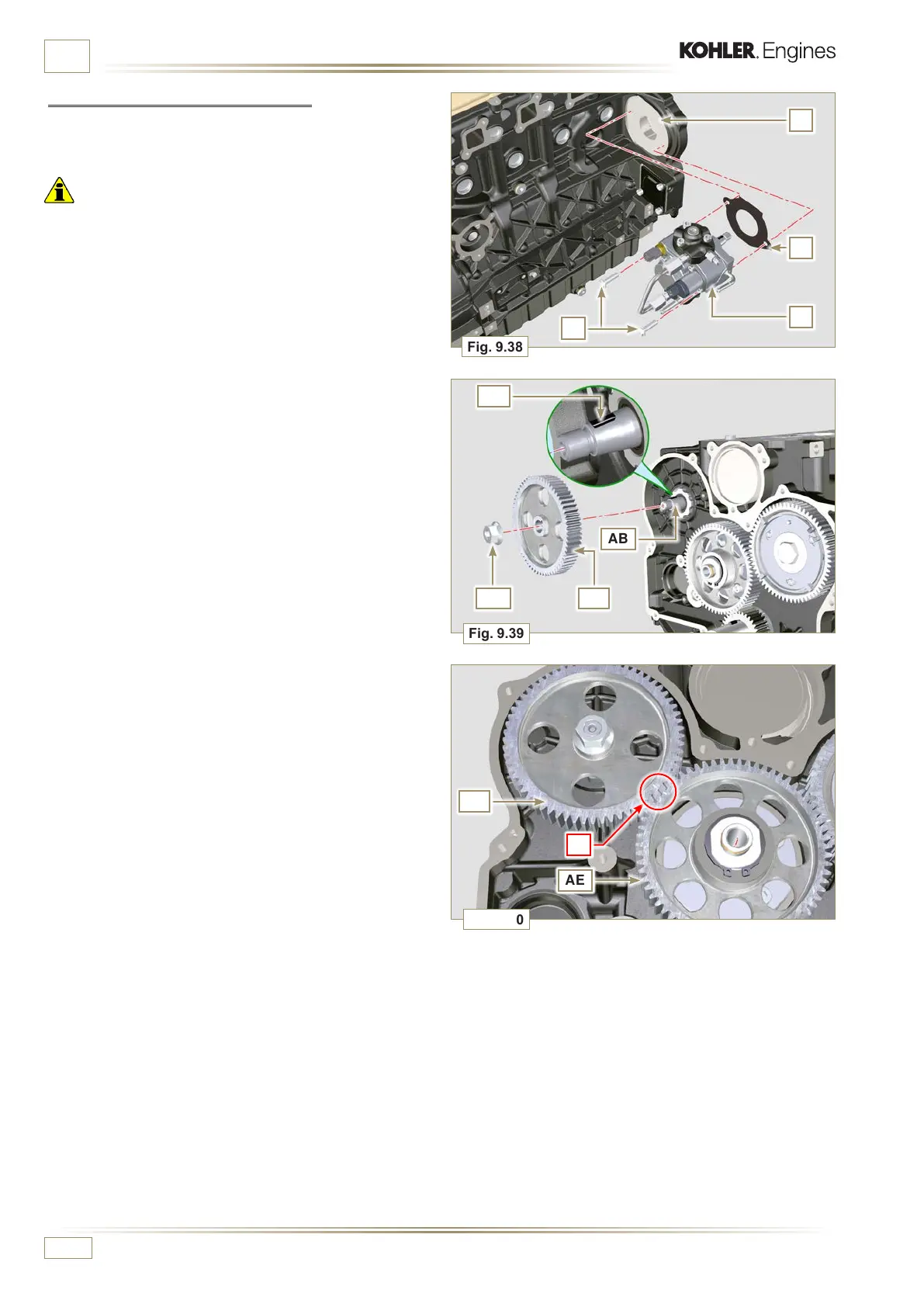 KOHLER. Engines

Fig. 9.38

AB

Fig. 9.39

AE

0