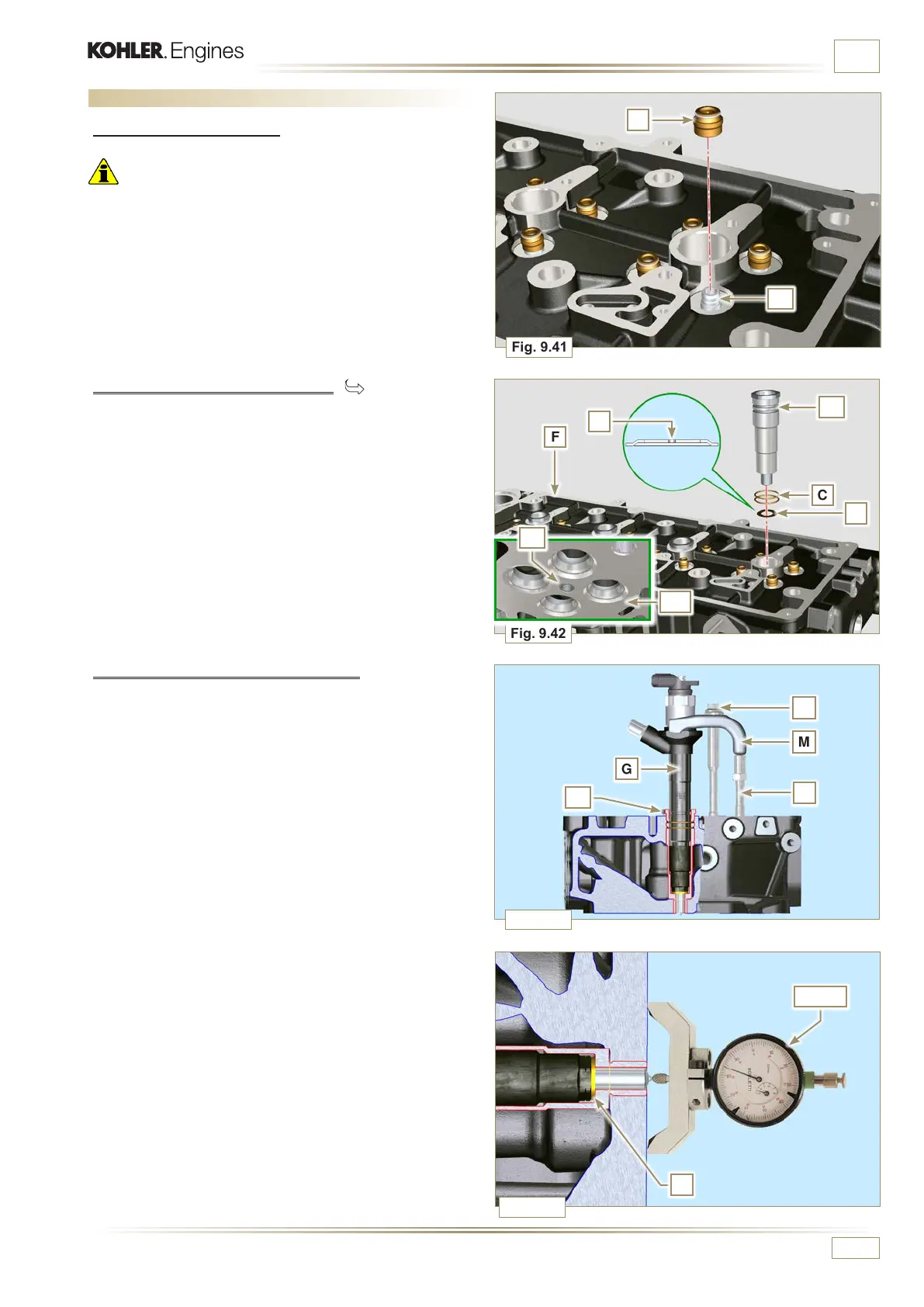 KOHLER. Engines

Fig. 9.41

F

C

Fig. 9.42

M

G