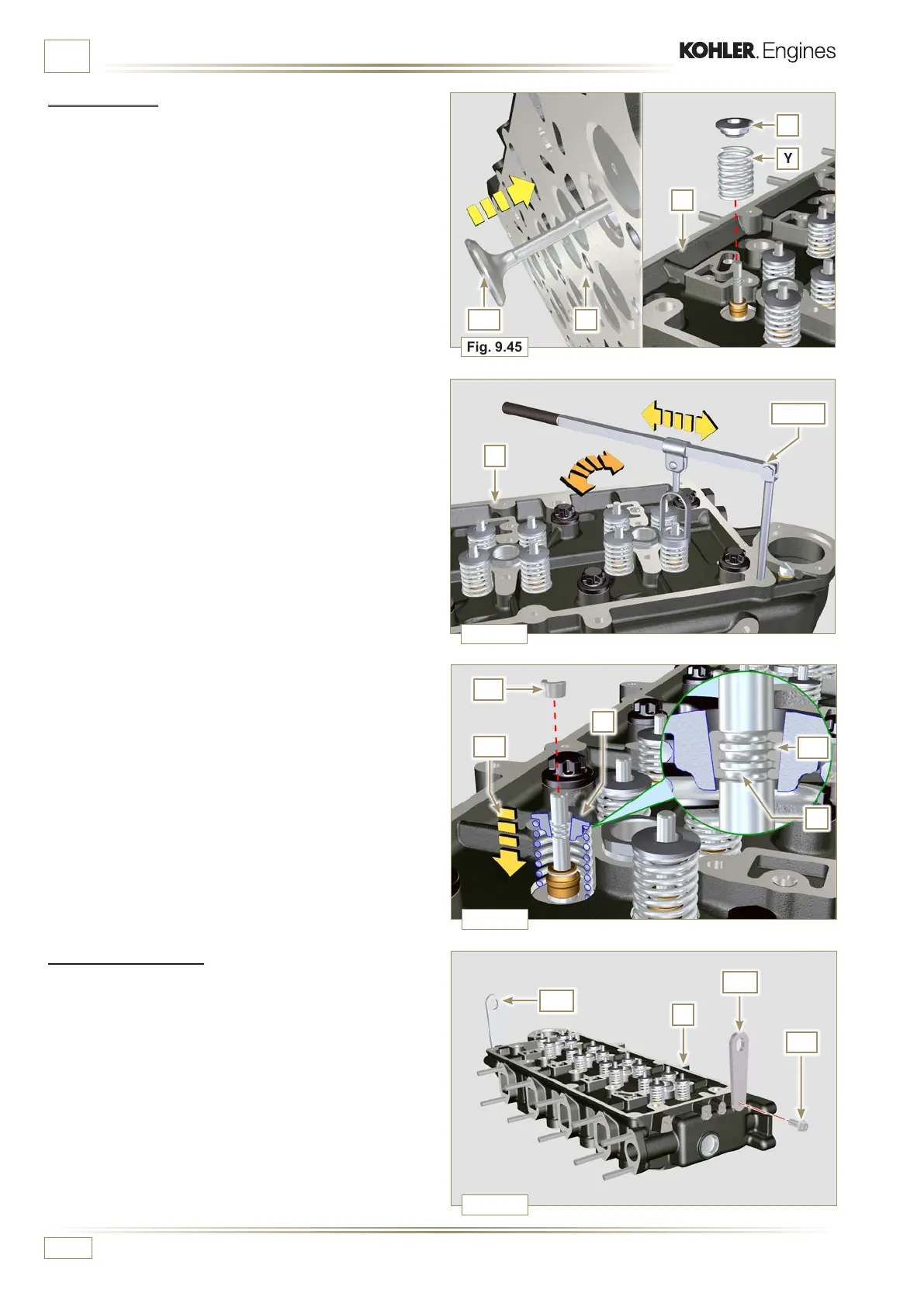 KOHLER. Engines

Y

Fig. 9.45