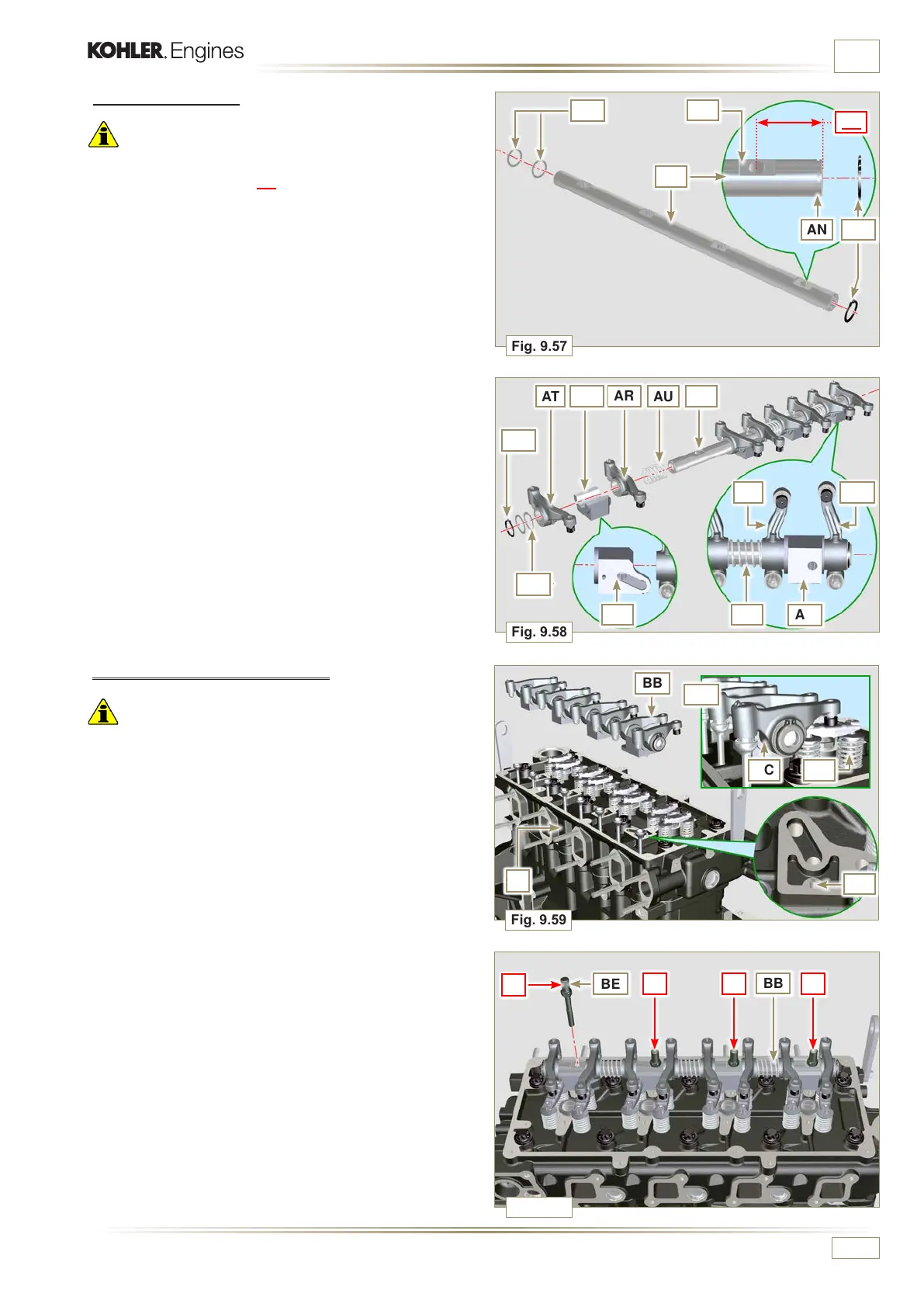 KOHLER. Engines

AN

Fig. 9.57

AT AR AU

A

Fig. 9.58

BB

C

Fig. 9.59

BE BB