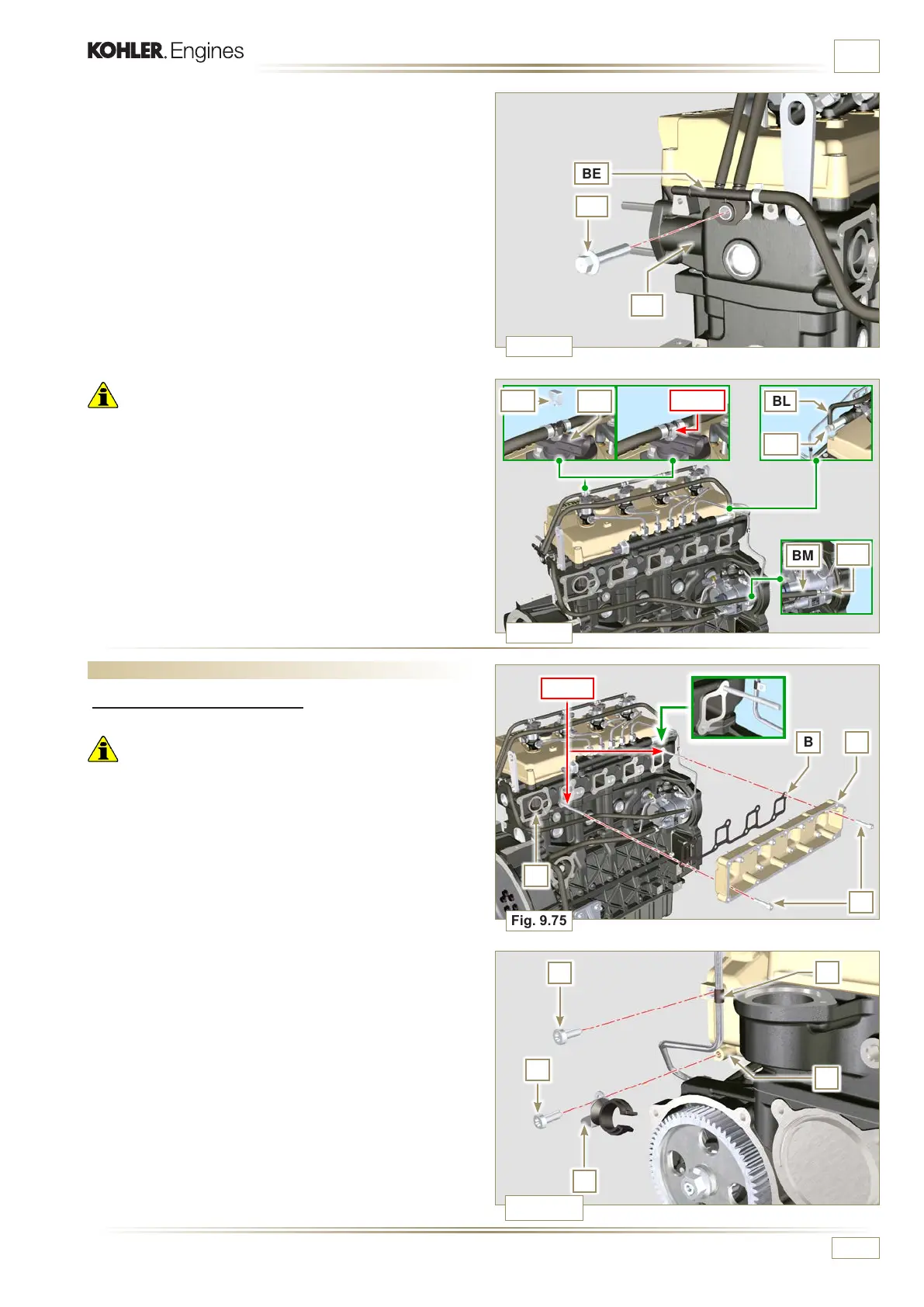 KOHLER. Engines

BE

BL

BM

B

Fig. 9.75