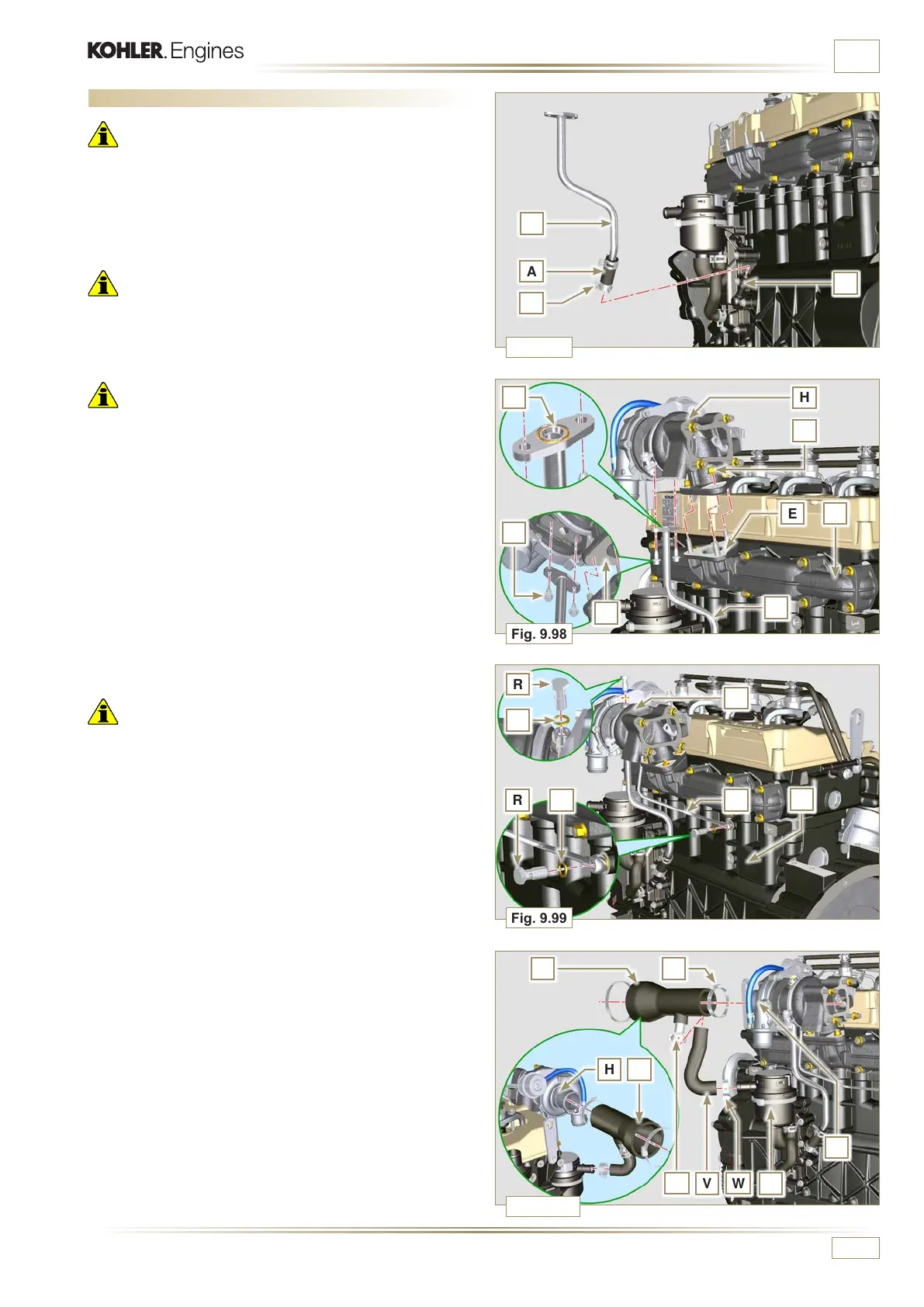 KOHLER. Engines

A

H

E

Fig. 9.98

R

R

Fig. 9.99

H

V

W