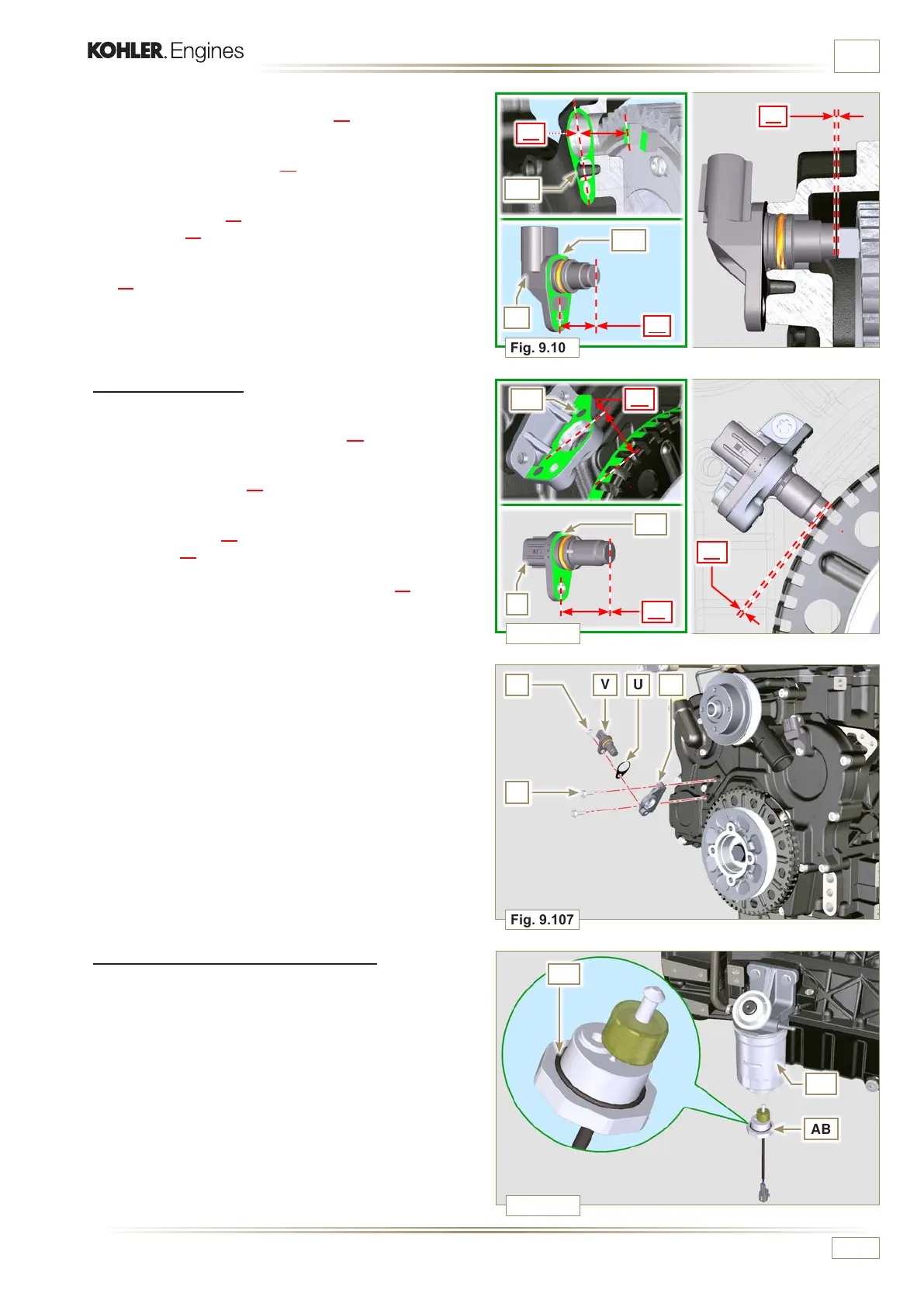 KOHLER. Engines

Fig. 9.10

V

U

Fig. 9.107

AB