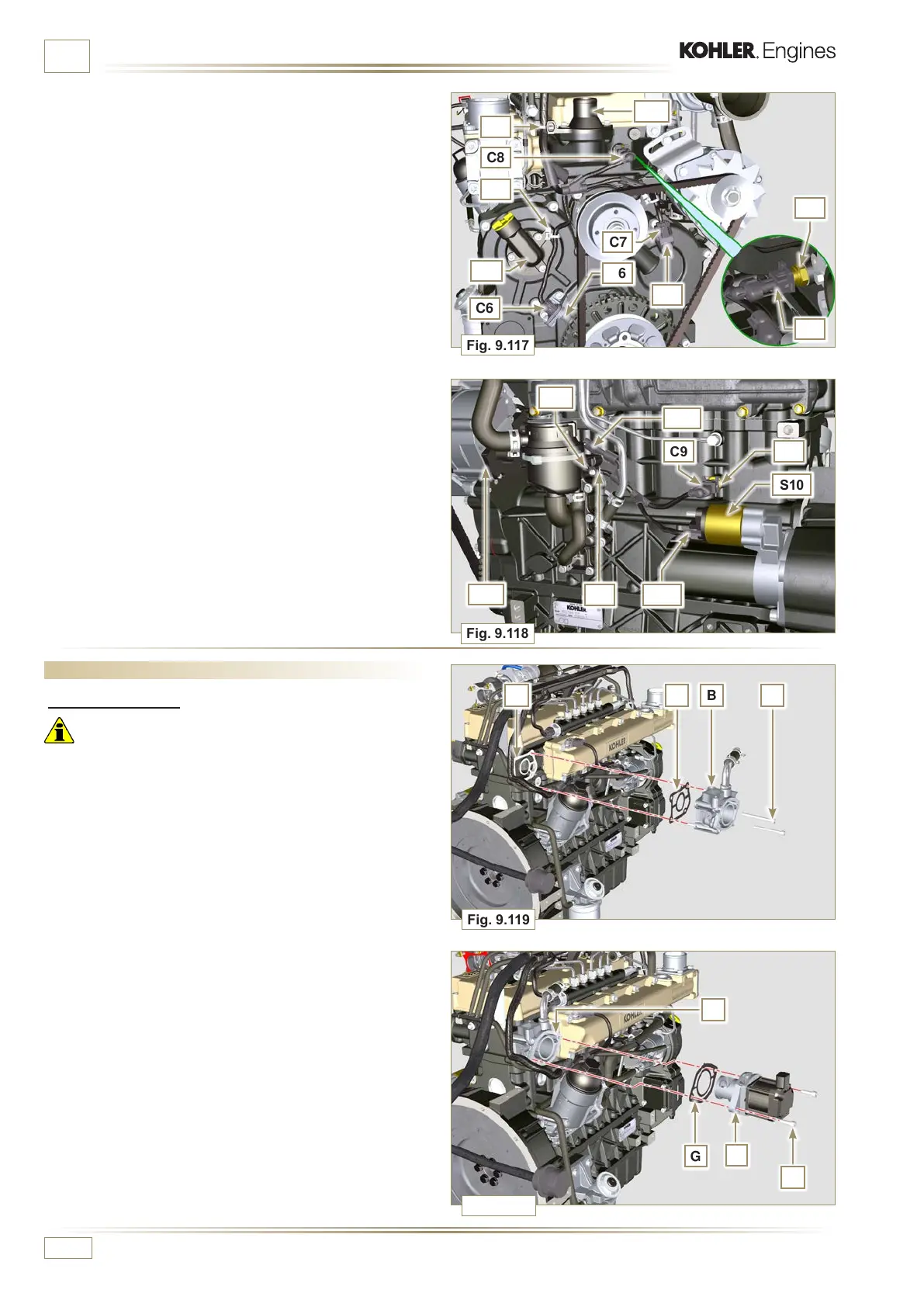 KOHLER. Engines

C8

C7

6

C6

Fig. 9.117

C9

S10

KOHLER

Fig. 9.118

B

KOHLER

Fig. 9.119

KOHLER

G